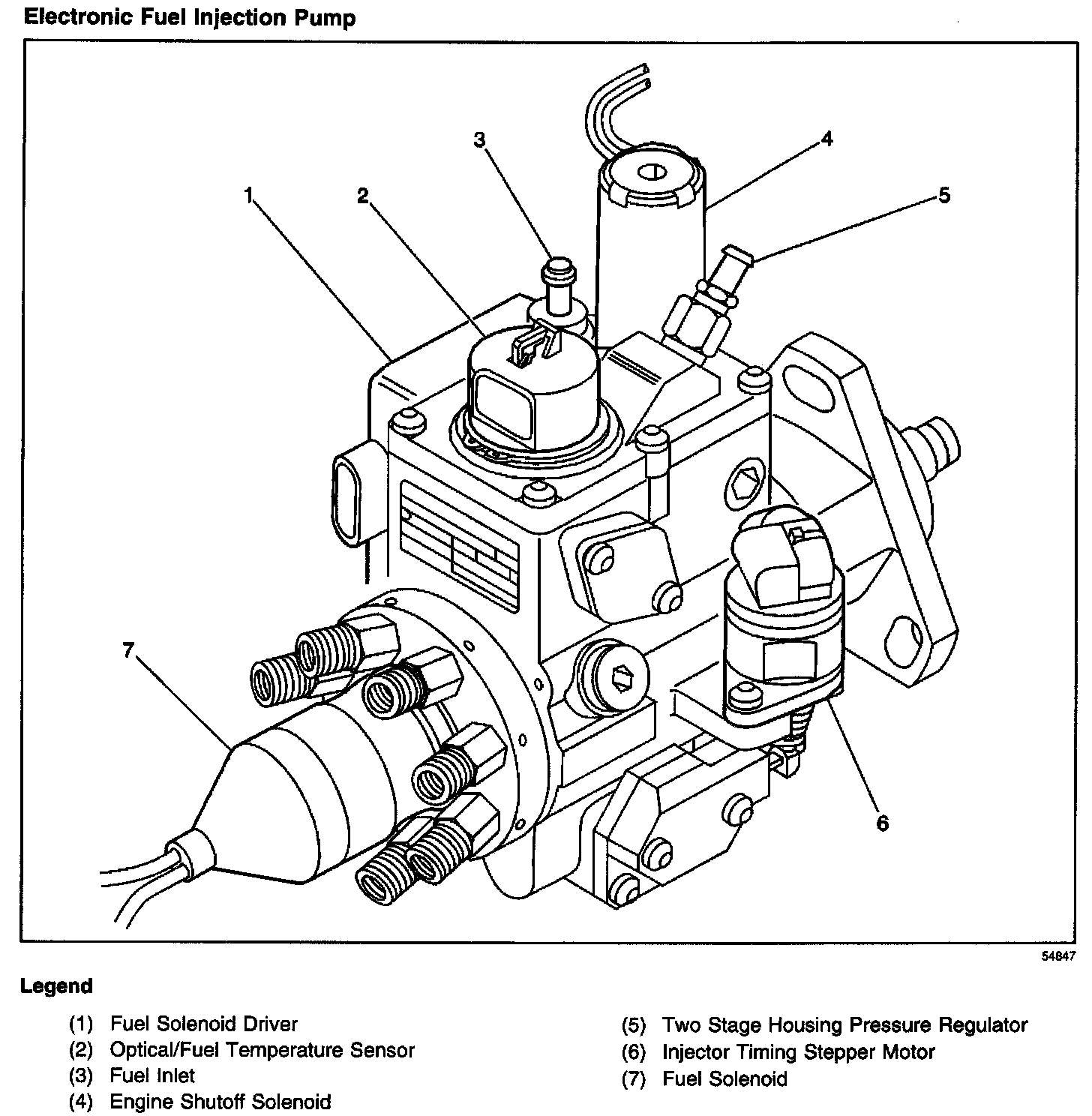 Electronic Fuel Injection Pump

3
4
1
2
5
7
6

54847

Legend

(1) Fuel Solenoid Driver
(2) Optical/Fuel Temperature Sensor
(3) Fuel Inlet
(4) Engine Shutoff Solenoid

(5) Two Stage Housing Pressure Regulator
(6) Injector Timing Stepper Motor
(7) Fuel Solenoid