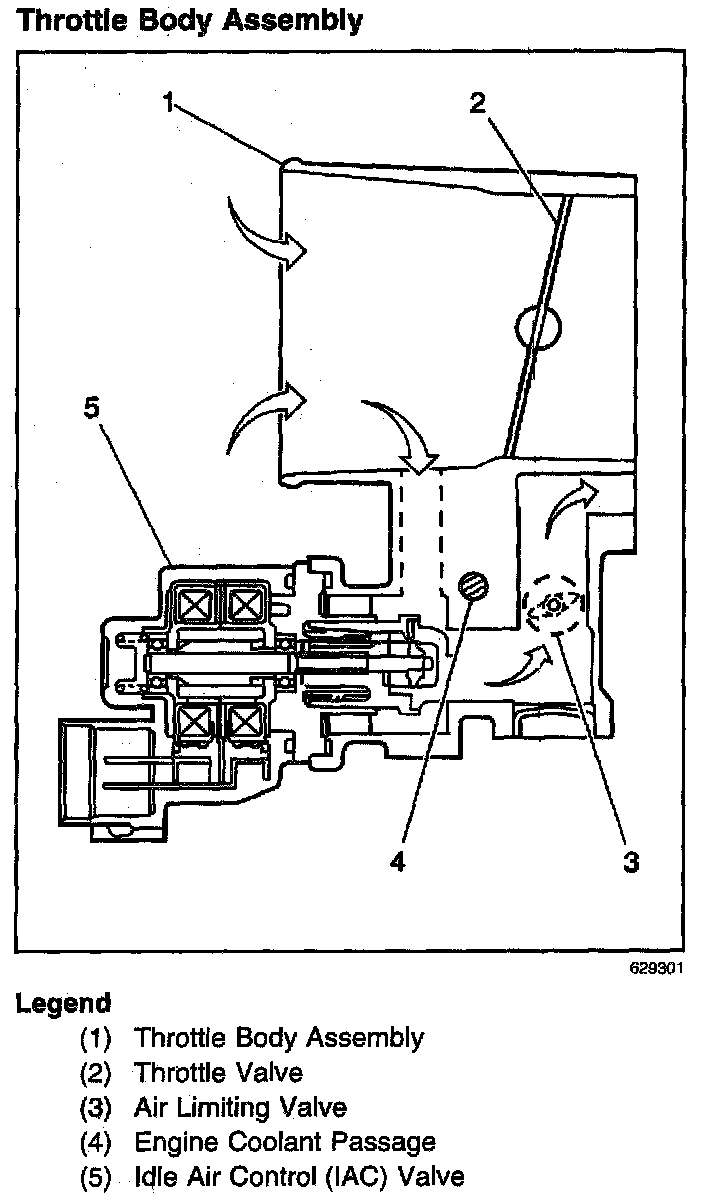 Throttle Body Assembly

1

2

5

4

3

629301

Legend

(1) Throttle Body Assembly
(2) Throttle Valve
(3) Air Limiting Valve
(4) Engine Coolant Passage
(5) Idle Air Control (IAC) Valve