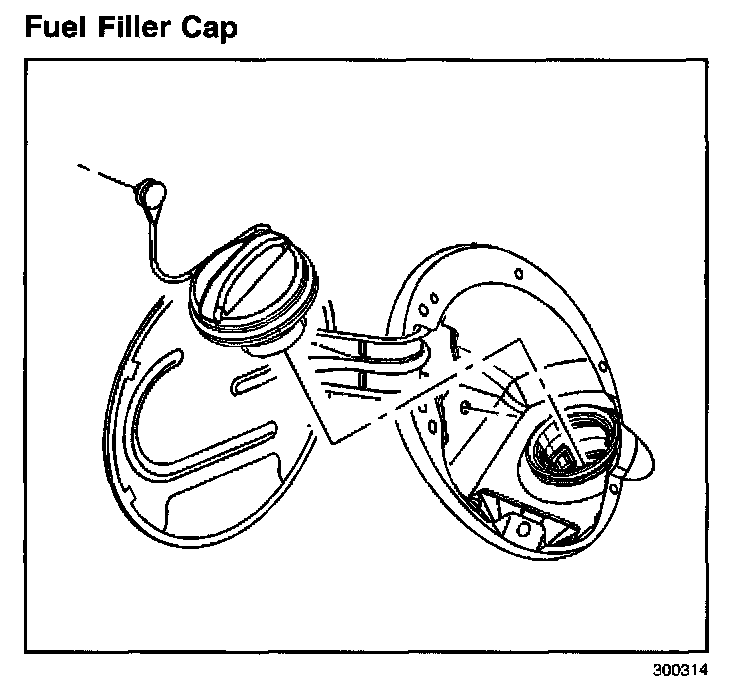 Fuel Filler Cap

300314