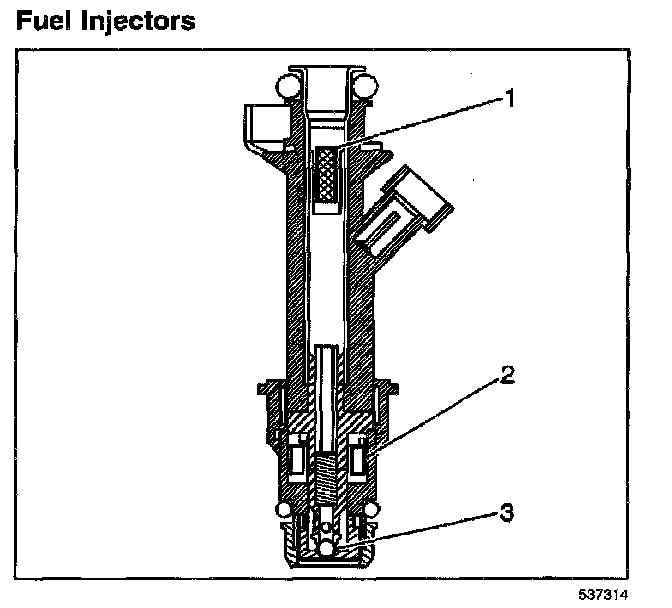 Fuel Injectors

1

2

3

537314