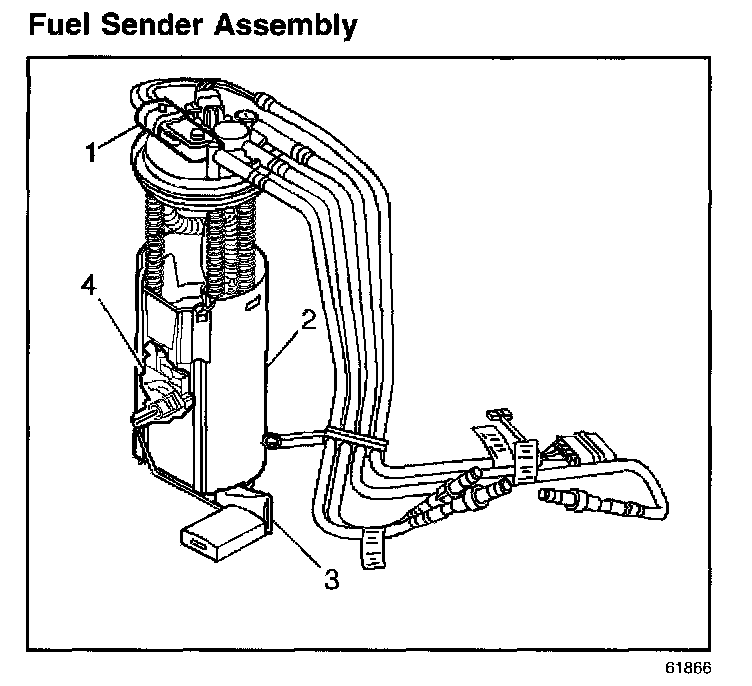 Fuel Sender Assembly

1

4

2

3

61866