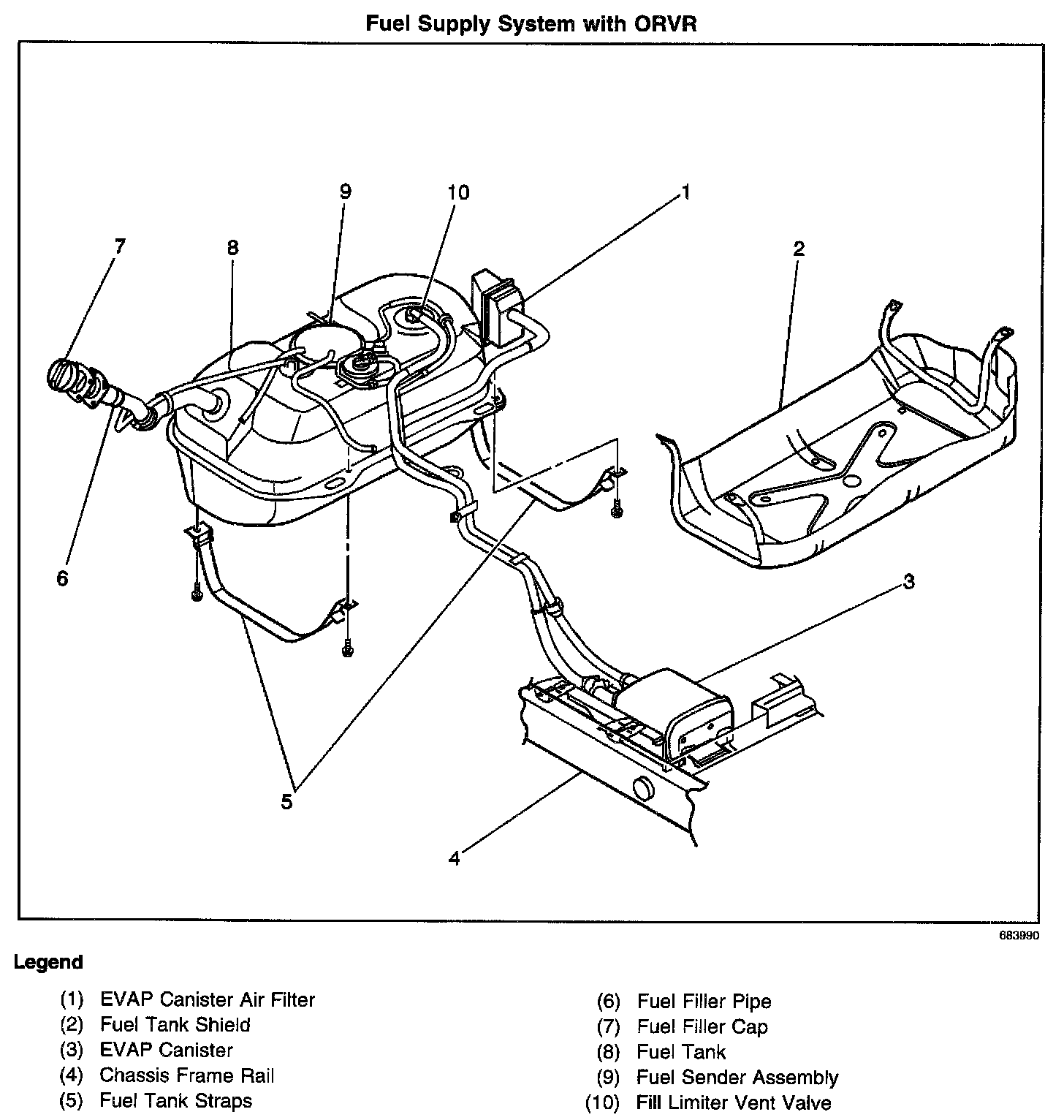 Fuel Supply System with ORVR

9
10
1
7
8
2
6
3
5
4

683990

Legend

(1) EVAP Canister Air Filter
(2) Fuel Tank Shield
(3) EVAP Canister
(4) Chassis Frame Rail
(5) Fuel Tank Straps

(6) Fuel Filler Pipe
(7) Fuel Filler Cap
(8) Fuel Tank
(9) Fuel Sender Assembly
(10) Fill Limiter Vent Valve