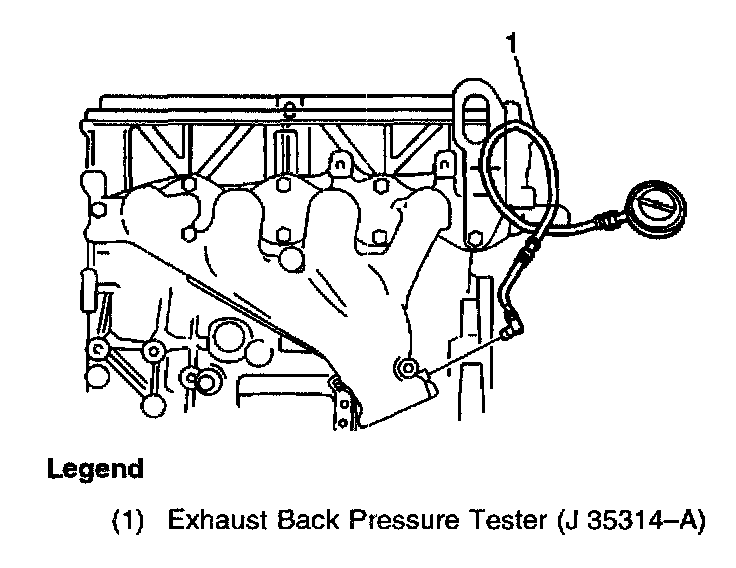 1

Legend

(1) Exhaust Back Pressure Tester (J 35314–A)