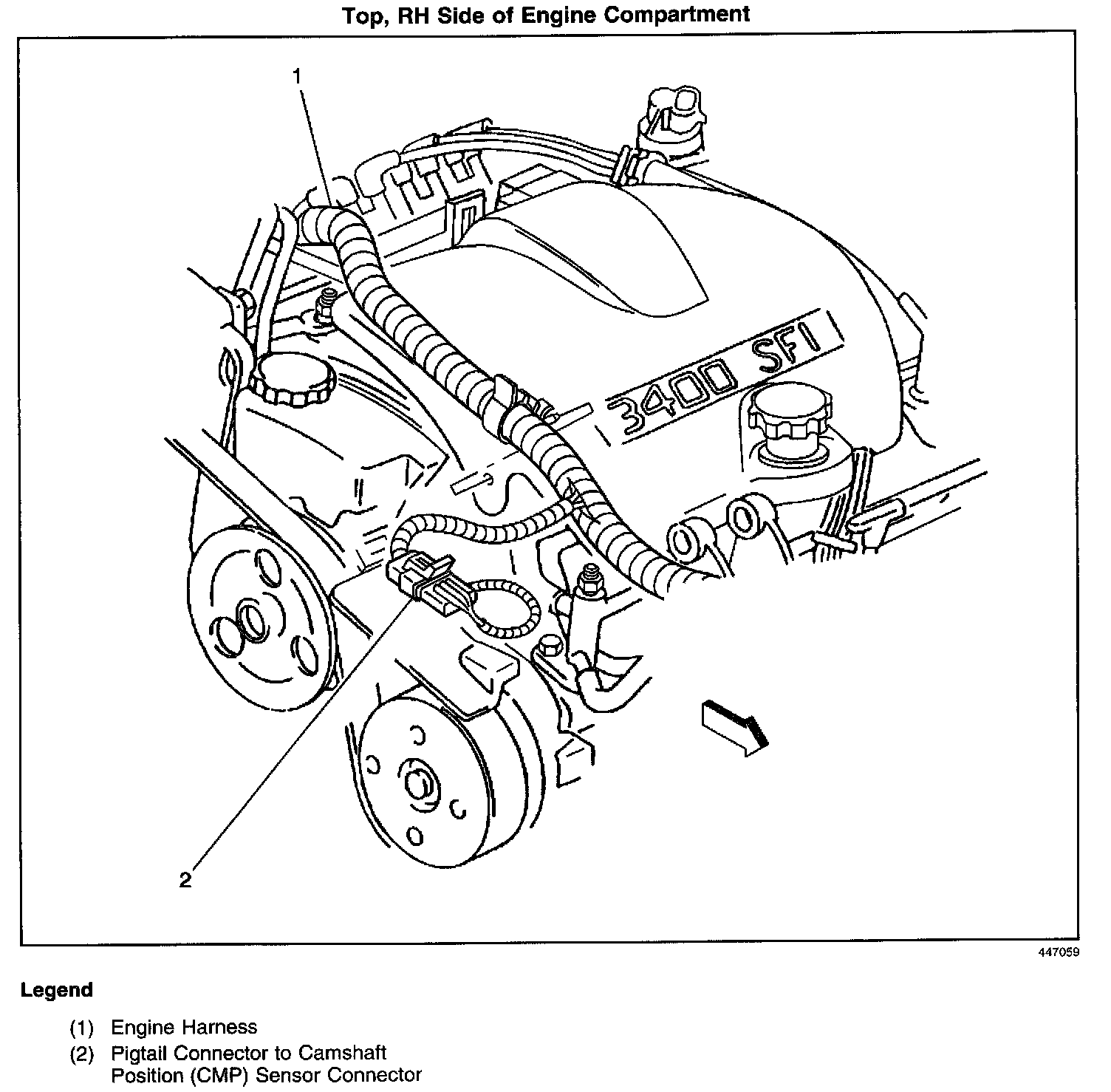 Top, RH Side of Engine Compartment

1

3400 SFI

2

447059

Legend

(1) Engine Harness

(2) Pigtail Connector to Camshaft Position (CMP) Sensor Connector