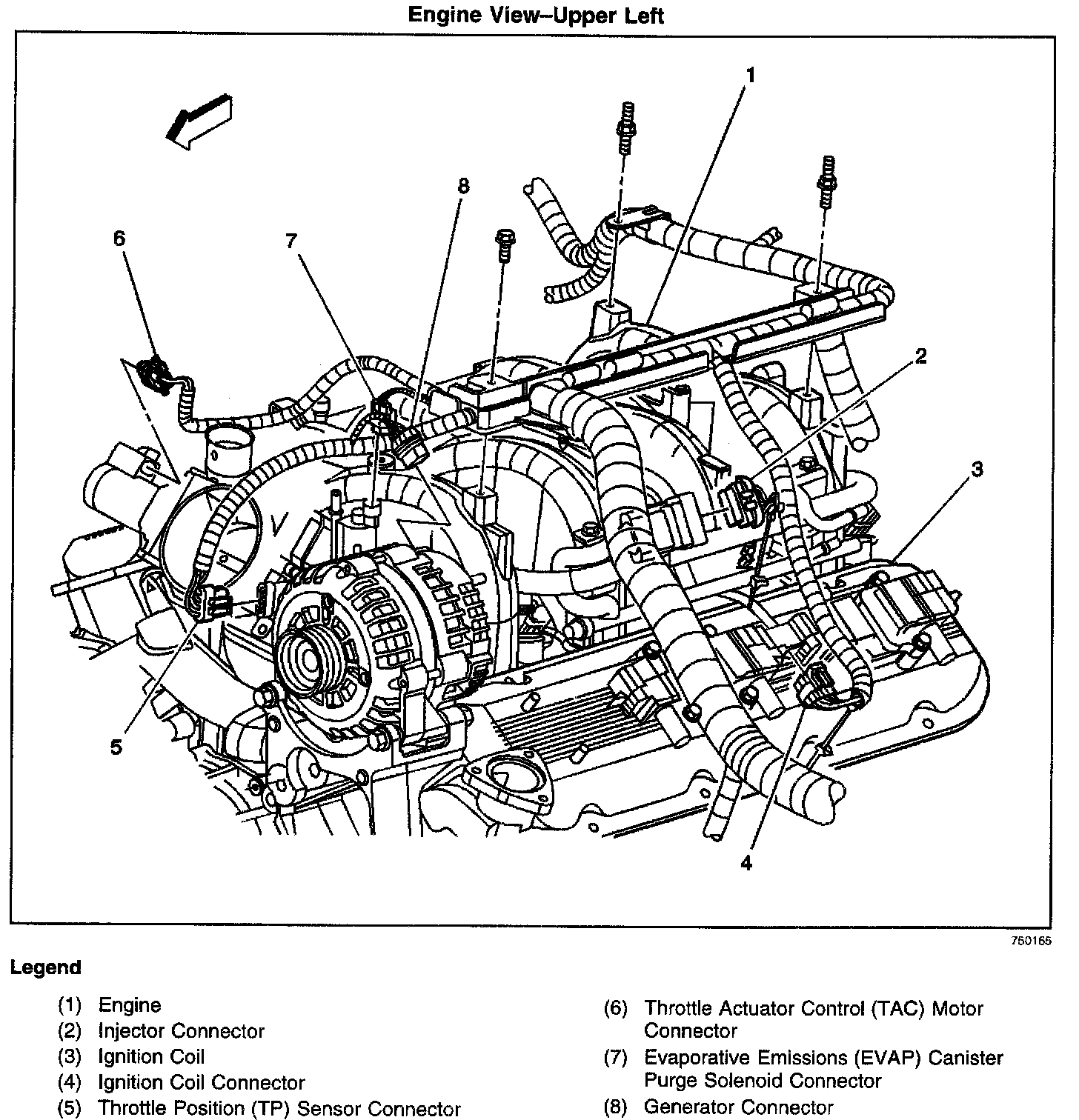 Engine View–Upper Left

1
8
6
7
2
3
5
4

750165

Legend

(1) Engine
(2) Injector Connector
(3) Ignition Coil
(4) Ignition Coil Connector
(5) Throttle Position (TP) Sensor Connector

(6) Throttle Actuator Control (TAC) Motor Connector
(7) Evaporative Emissions (EVAP) Canister Purge Solenoid Connector
(8) Generator Connector