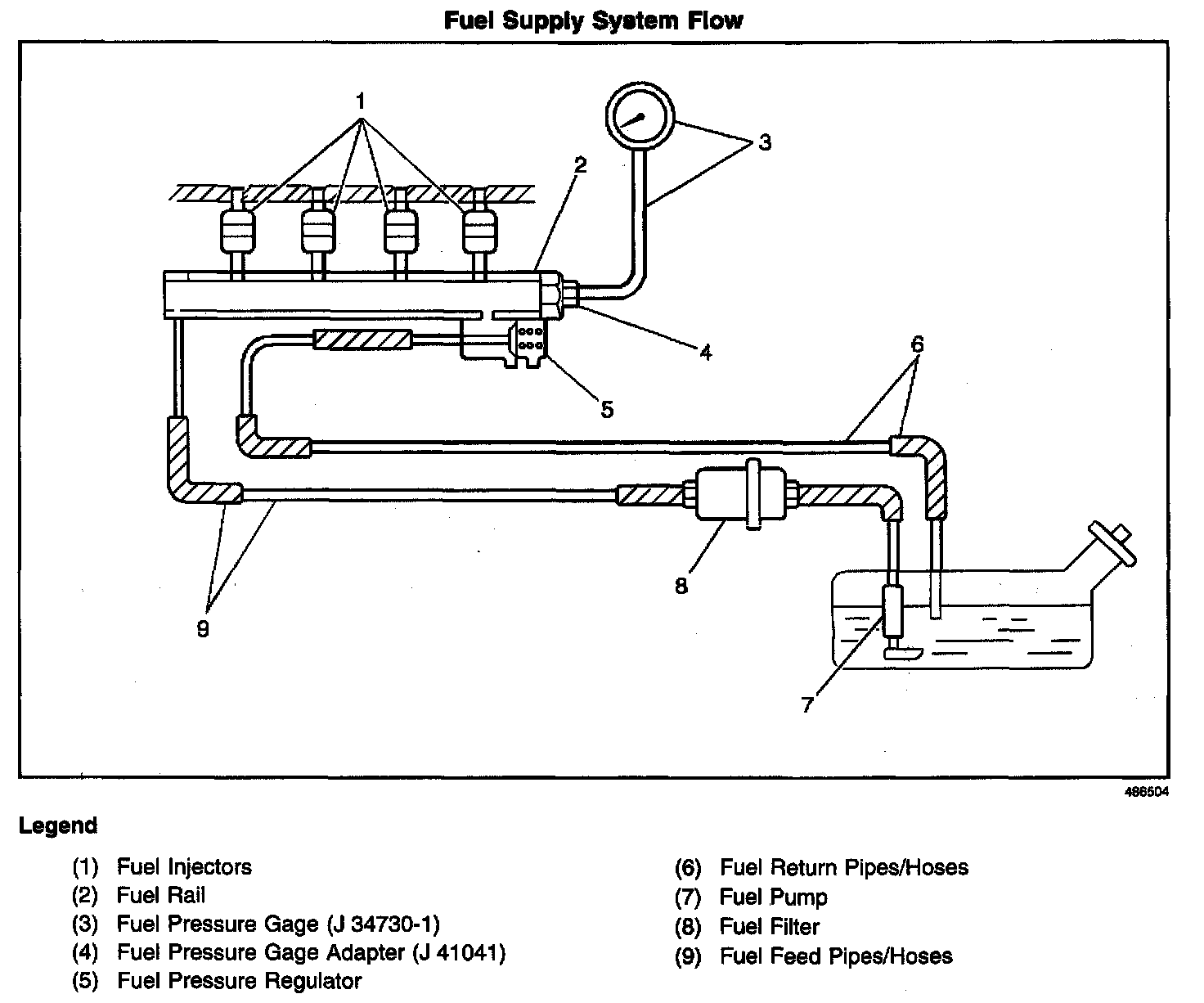 Fuel Supply System Flow

1
2
3
4
5
6
7
8
9

486504

Legend

(1) Fuel Injectors
(2) Fuel Rail
(3) Fuel Pressure Gage (J 34730-1)
(4) Fuel Pressure Gage Adapter (J 41041)
(5) Fuel Pressure Regulator

(6) Fuel Return Pipes/Hoses
(7) Fuel Pump
(8) Fuel Filter
(9) Fuel Feed Pipes/Hoses