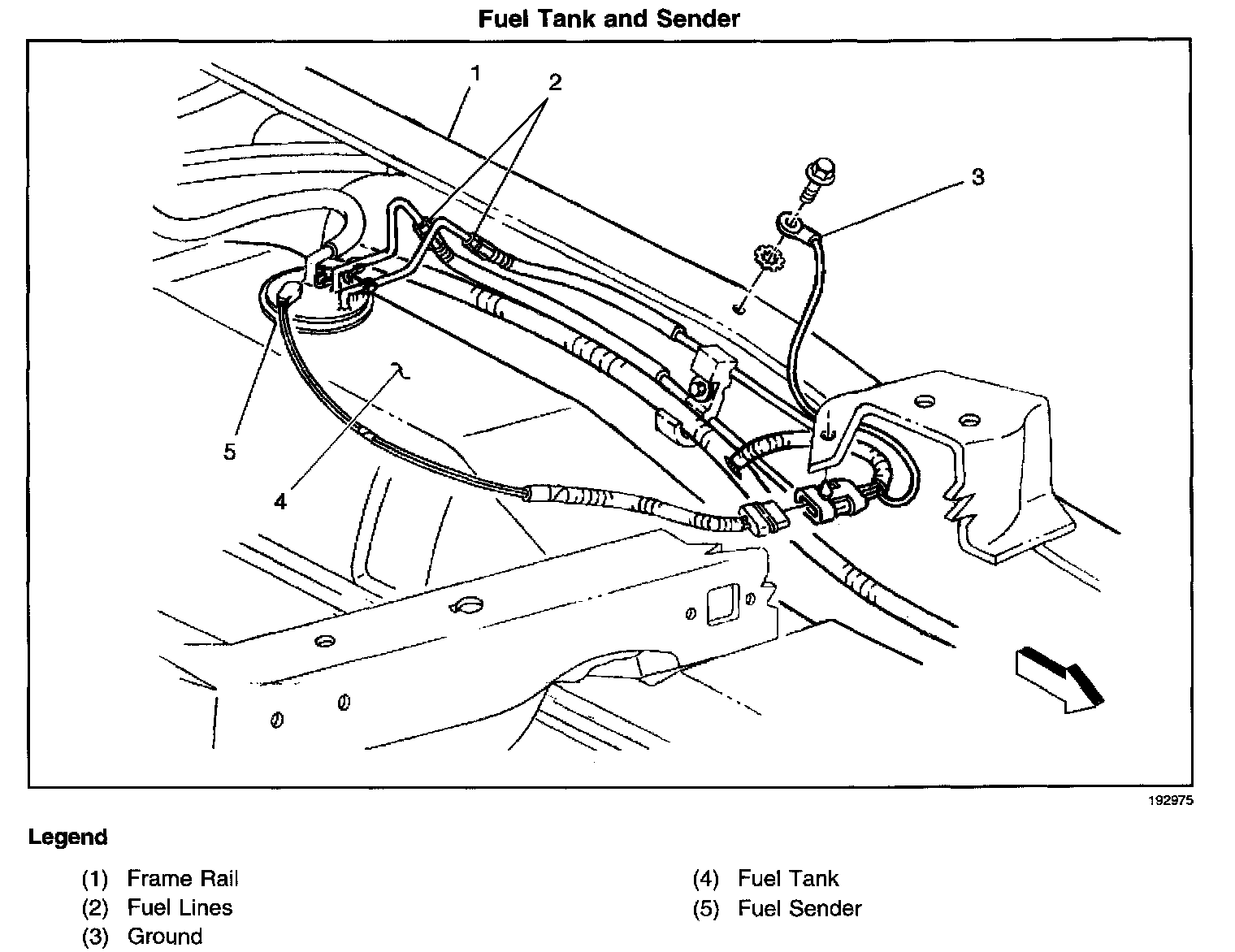 Fuel Tank and Sender

1
2
3
5
4

192975

Legend

(1) Frame Rail
(2) Fuel Lines
(3) Ground

(4) Fuel Tank
(5) Fuel Sender