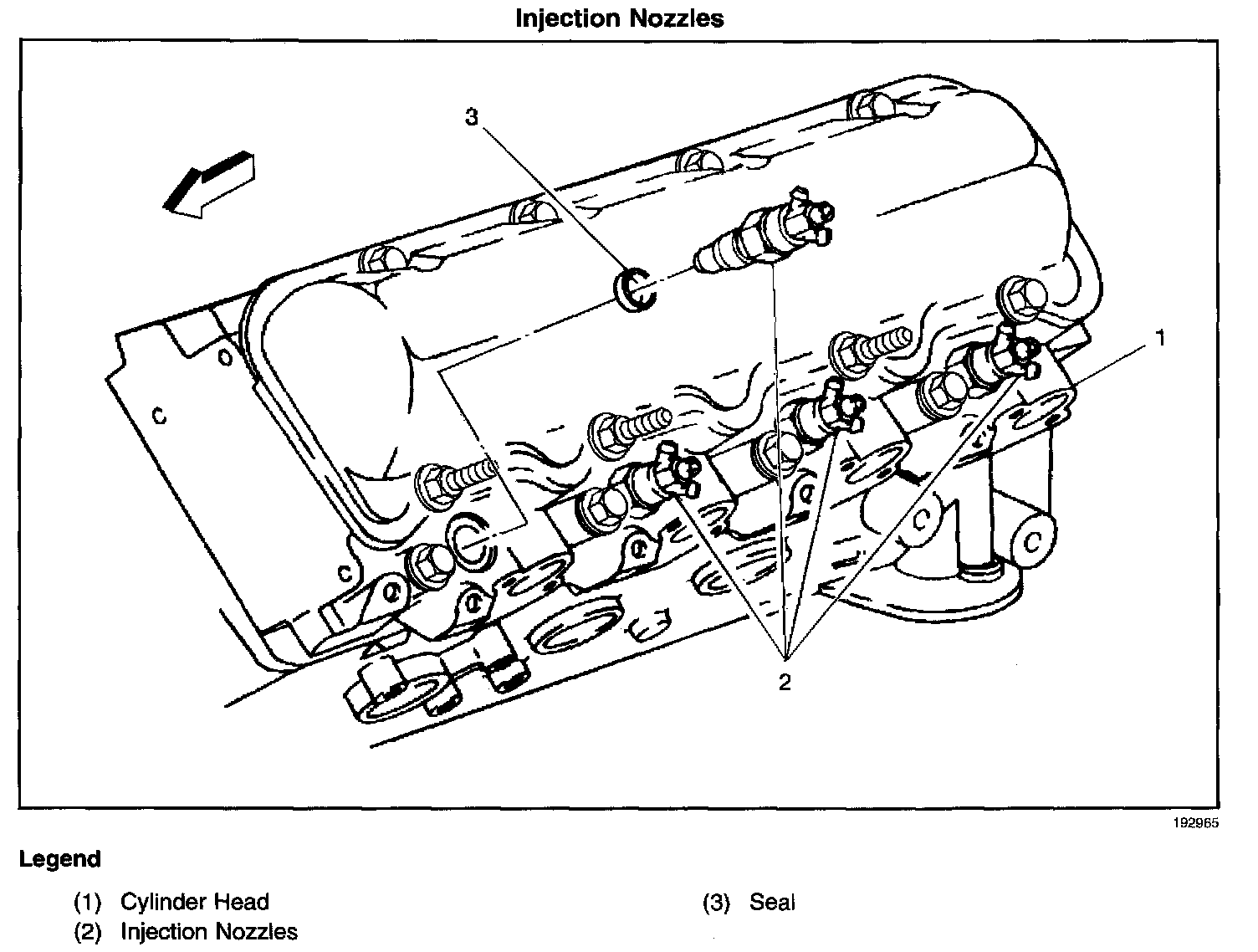 Injection Nozzles

3

1

2

192965

Legend

(1) Cylinder Head
(2) Injection Nozzles

(3) Seal