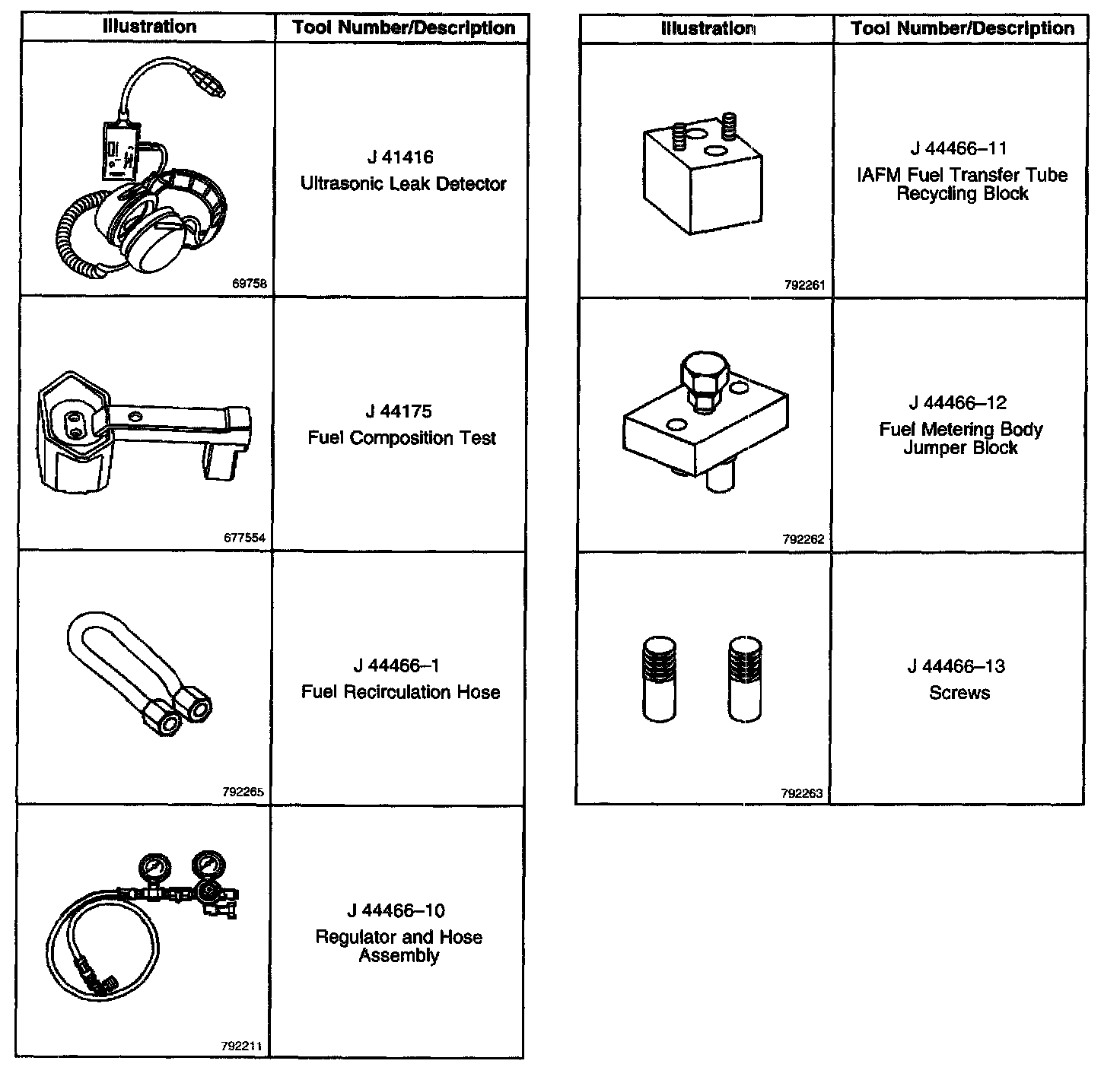 | Illustration | Tool Number/Description |
|---|---|
| 69758 | J 41416 Ultrasonic Leak Detector |
| 677554 | J 44175 Fuel Composition Test |
| 792265 | J 44466–1 Fuel Recirculation Hose |
| 792211 | J 44466–10 Regulator and Hose Assembly |

| Illustration | Tool Number/Description |
|---|---|
| 792261 | J 44466–11 IAFM Fuel Transfer Tube Recycling Block |
| 792262 | J 44466–12 Fuel Metering Body Jumper Block |
| 792263 | J 44466–13 Screws |