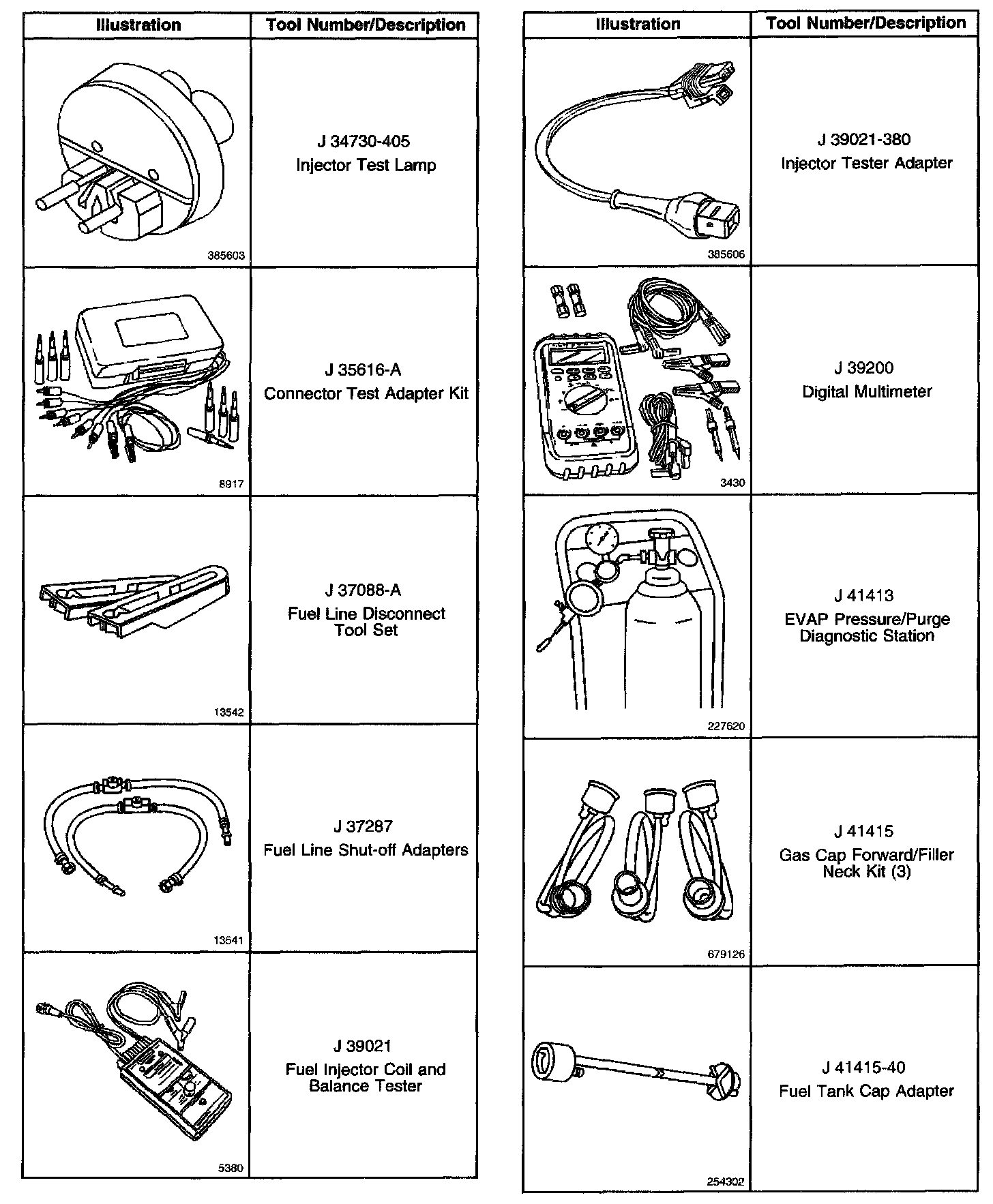 | Illustration | Tool Number/Description |
|---|---|
| 385603 | J 34730-405 Injector Test Lamp |
| 8917 | J 35616-A Connector Test Adapter Kit |
| 13542 | J 37088-A Fuel Line Disconnect Tool Set |
| 13541 | J 37287 Fuel Line Shut-off Adapters |
| 5380 | J 39021 Fuel Injector Coil and Balance Tester |

| Illustration | Tool Number/Description |
|---|---|
| 385606 | J 39021-380 Injector Tester Adapter |
| 3430 | J 39200 Digital Multimeter |
| 227620 | J 41413 EVAP Pressure/Purge Diagnostic Station |
| 679126 | J 41415 Gas Cap Forward/Filler Neck Kit (3) |
| 254302 | J 41415-40 Fuel Tank Cap Adapter |