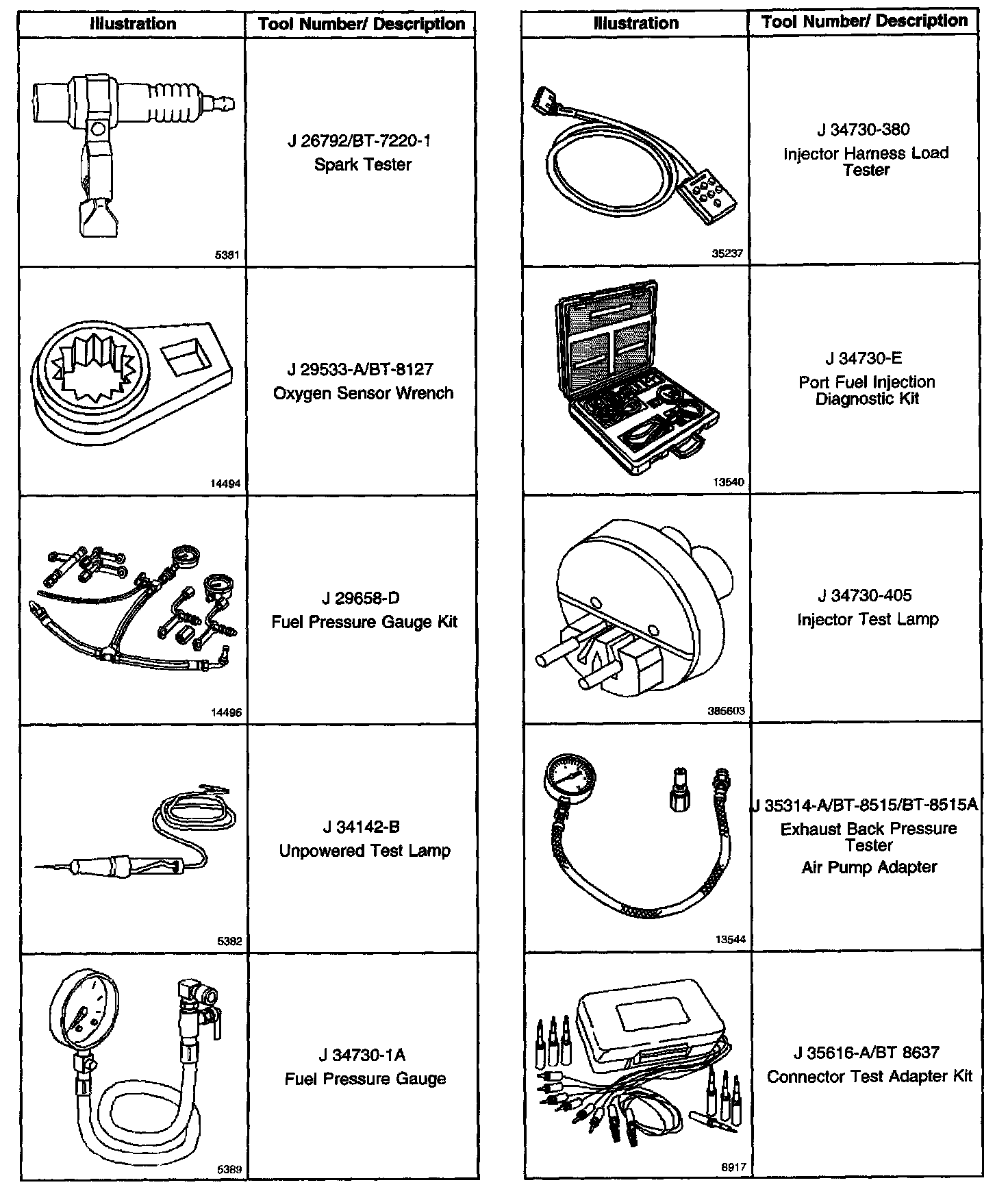 | Illustration | Tool Number/ Description |
|---|---|
| 5381 | J 26792/BT-7220-1 Spark Tester |
| 14494 | J 29533-A/BT-8127 Oxygen Sensor Wrench |
| 14496 | J 29658-D Fuel Pressure Gauge Kit |
| 5382 | J 34142-B Unpowered Test Lamp |
| 5389 | J 34730-1A Fuel Pressure Gauge |

| Illustration | Tool Number/ Description |
|---|---|
| 35237 | J 34730-380 Injector Harness Load Tester |
| 13540 | J 34730-E Port Fuel Injection Diagnostic Kit |
| 385603 | J 34730-405 Injector Test Lamp |
| 13544 | J 35314-A/BT-8515/BT-8515A Exhaust Back Pressure Tester Air Pump Adapter |
| 8917 | J 35616-A/BT 8637 Connector Test Adapter Kit |