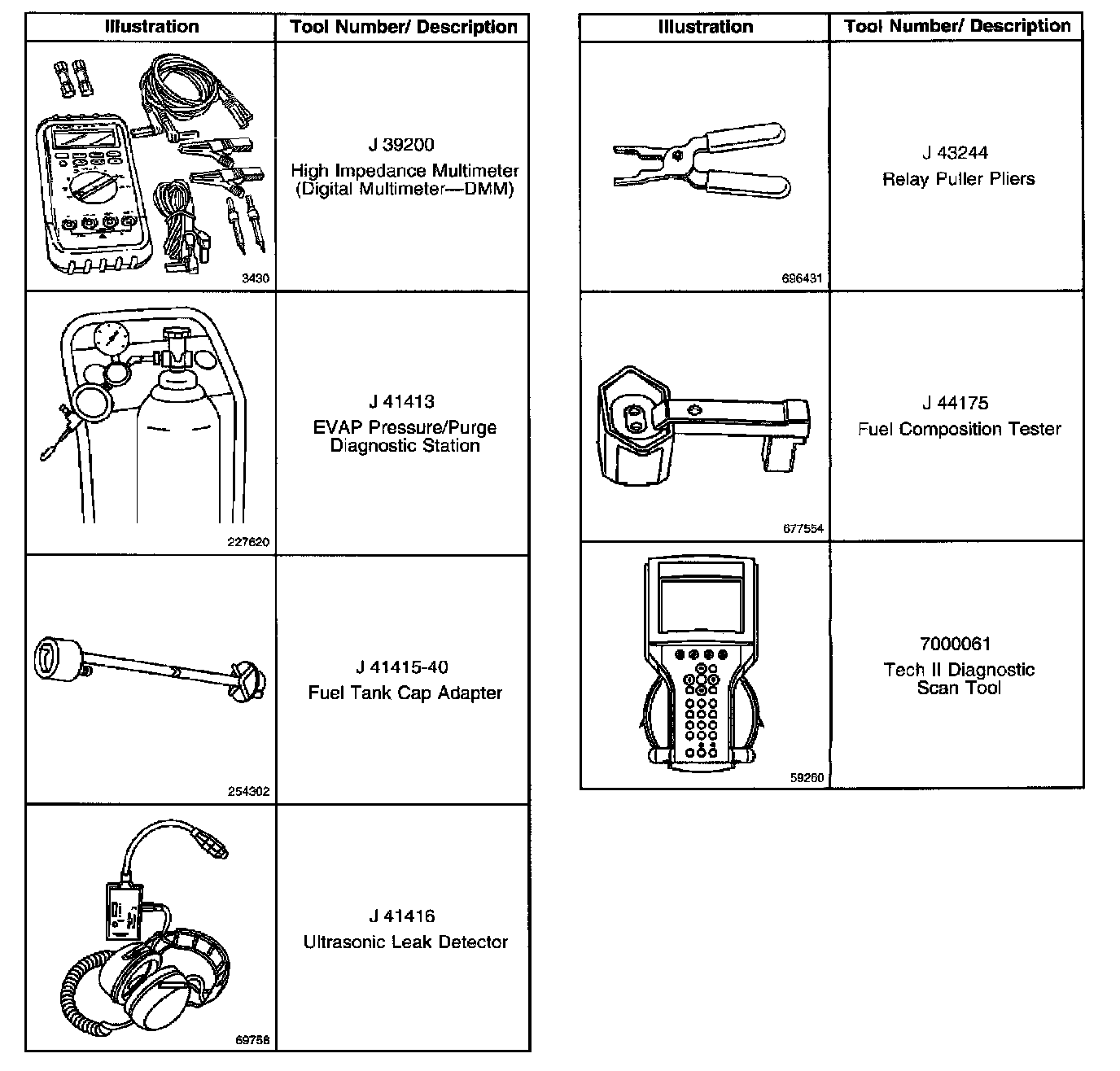 | Illustration | Tool Number/ Description |
|---|---|
| 3430 | J 39200 High Impedance Multimeter (Digital Multimeter—DMM) |
| 227620 | J 41413 EVAP Pressure/Purge Diagnostic Station |
| 254302 | J 41415-40 Fuel Tank Cap Adapter |
| 69758 | J 41416 Ultrasonic Leak Detector |

| Illustration | Tool Number/ Description |
|---|---|
| 696431 | J 43244 Relay Puller Pliers |
| 677554 | J 44175 Fuel Composition Tester |
| 59260 | 7000061 Tech II Diagnostic Scan Tool |