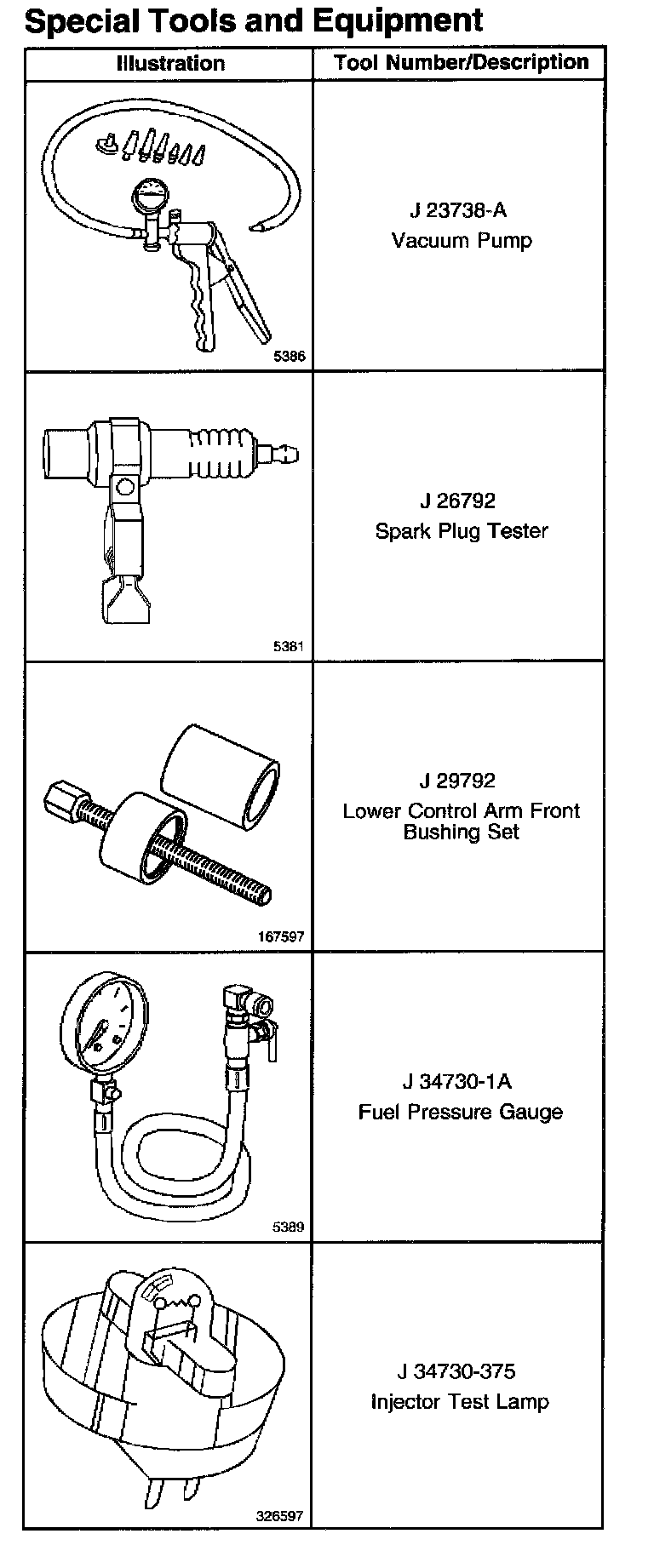 Special Tools and Equipment

| Illustration | Tool Number/Description |
|---|---|
| 5386 | J 23738-A Vacuum Pump |
| 5381 | J 26792 Spark Plug Tester |
| 167597 | J 29792 Lower Control Arm Front Bushing Set |
| 5389 | J 34730-1A Fuel Pressure Gauge |
| 326597 | J 34730-375 Injector Test Lamp |