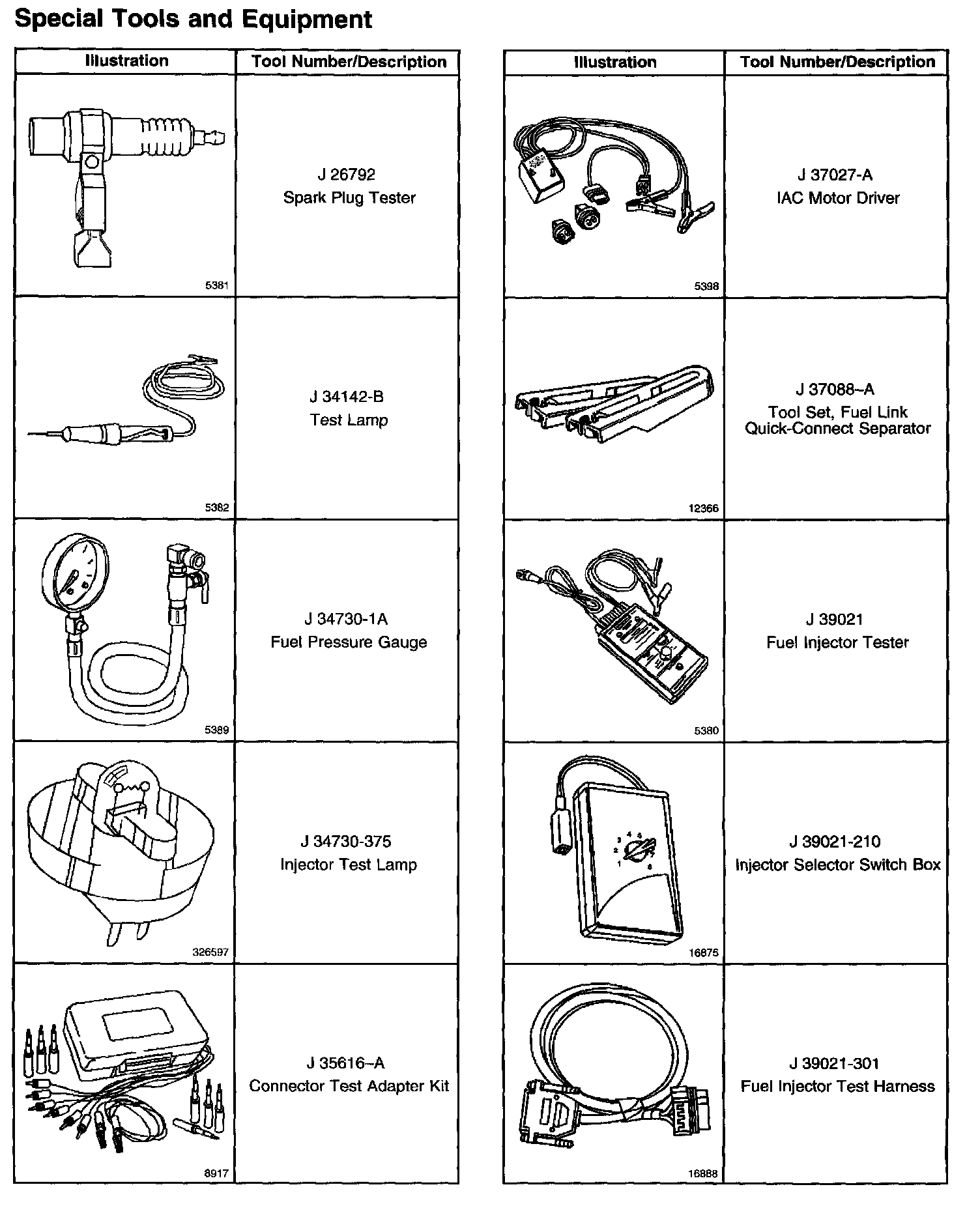 Special Tools and Equipment

| Illustration | Tool Number/Description |
|---|---|
| 5381 | J 26792 Spark Plug Tester |
| 5382 | J 34142-B Test Lamp |
| 5389 | J 34730-1A Fuel Pressure Gauge |
| 326597 | J 34730-375 Injector Test Lamp |
| 8917 | J 35616-A Connector Test Adapter Kit |

| Illustration | Tool Number/Description |
|---|---|
| 5398 | J 37027-A IAC Motor Driver |
| 12366 | J 37088-A Tool Set, Fuel Link Quick-Connect Separator |
| 5380 | J 39021 Fuel Injector Tester |
| 1 2 3 4 5 6 7 8 16875 | J 39021-210 Injector Selector Switch Box |
| 16888 | J 39021-301 Fuel Injector Test Harness |