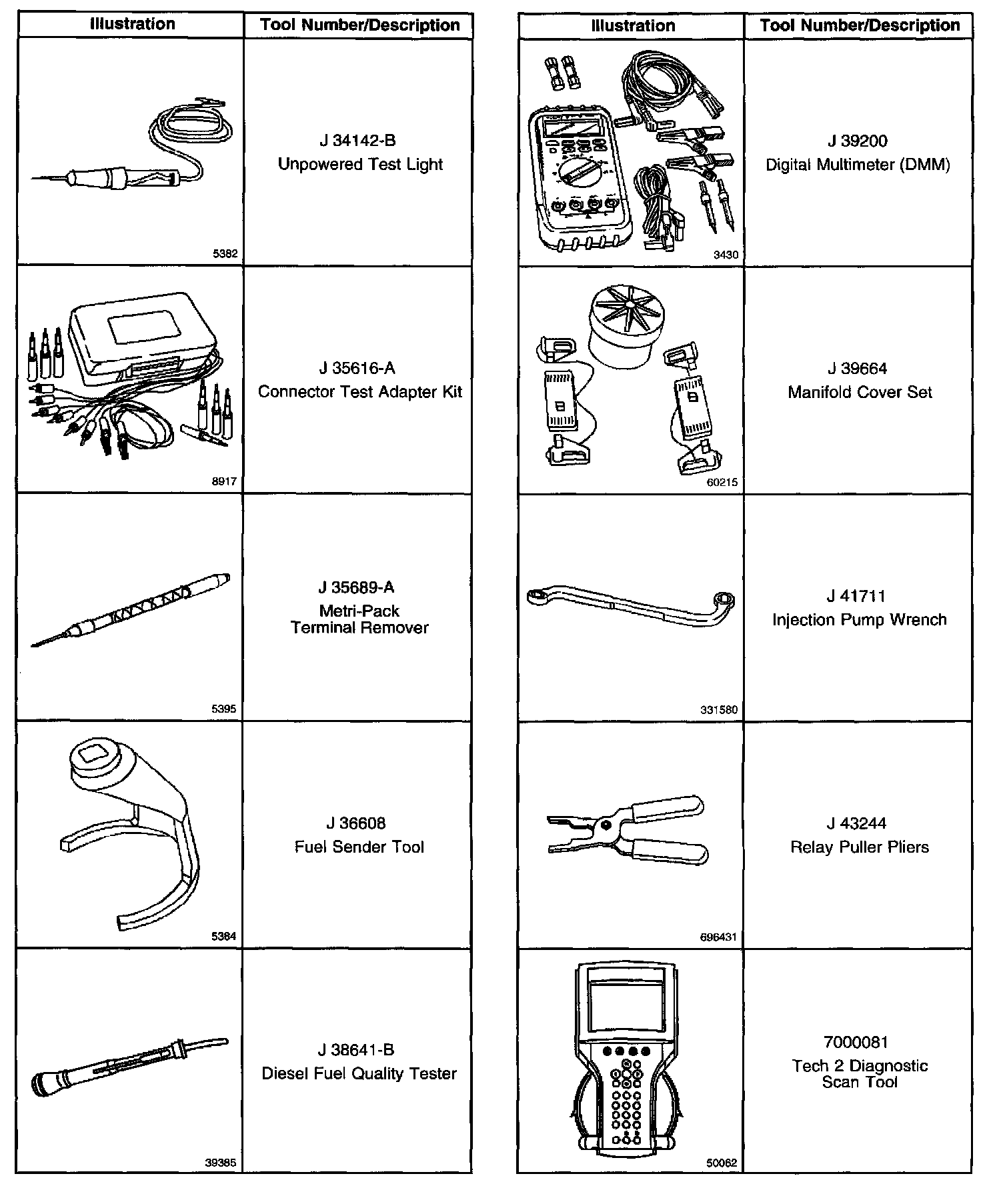 | Illustration | Tool Number/Description |
|---|---|
| 5382 | J 34142-B Unpowered Test Light |
| 8917 | J 35616-A Connector Test Adapter Kit |
| 5395 | J 35689-A Metri-Pack Terminal Remover |
| 5384 | J 36608 Fuel Sender Tool |
| 39385 | J 38641-B Diesel Fuel Quality Tester |

| Illustration | Tool Number/Description |
|---|---|
| 3430 | J 39200 Digital Multimeter (DMM) |
| 60215 | J 39664 Manifold Cover Set |
| 331580 | J 41711 Injection Pump Wrench |
| 696431 | J 43244 Relay Puller Pliers |
| 50062 | 7000081 Tech 2 Diagnostic Scan Tool |