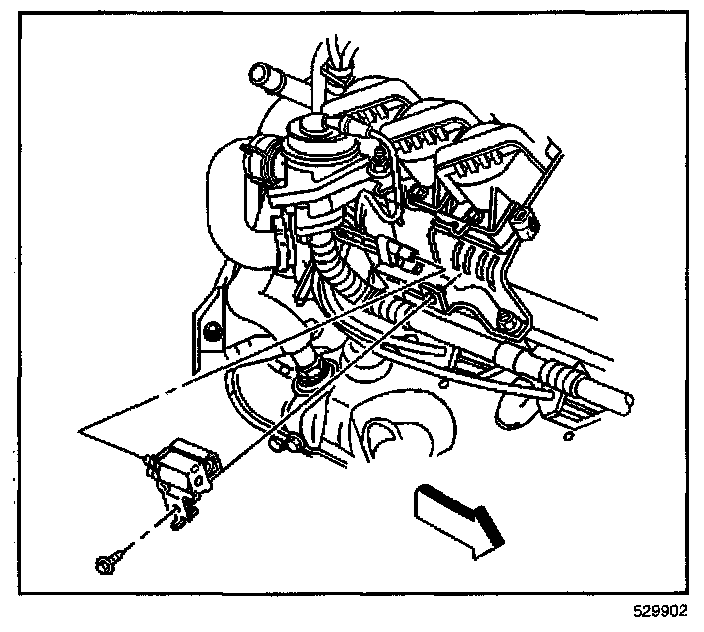 529902