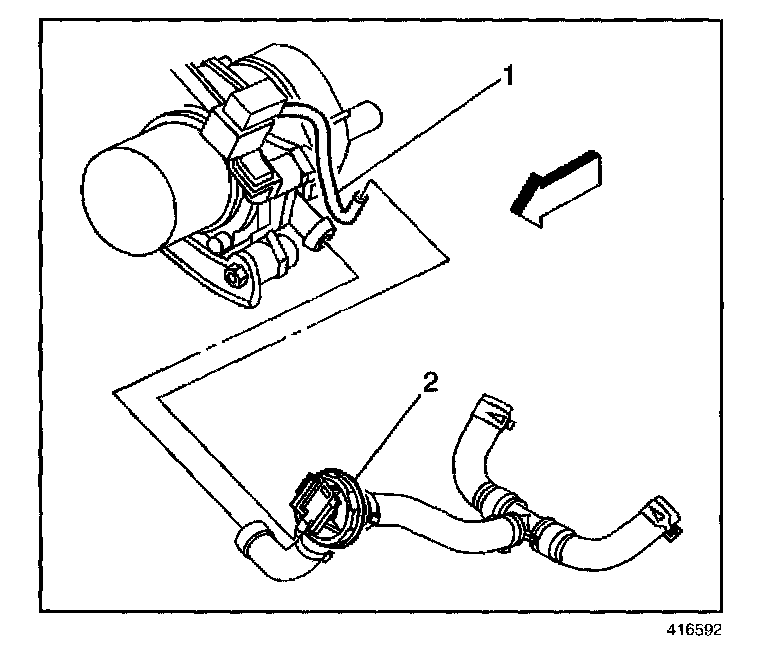 1

2

416592