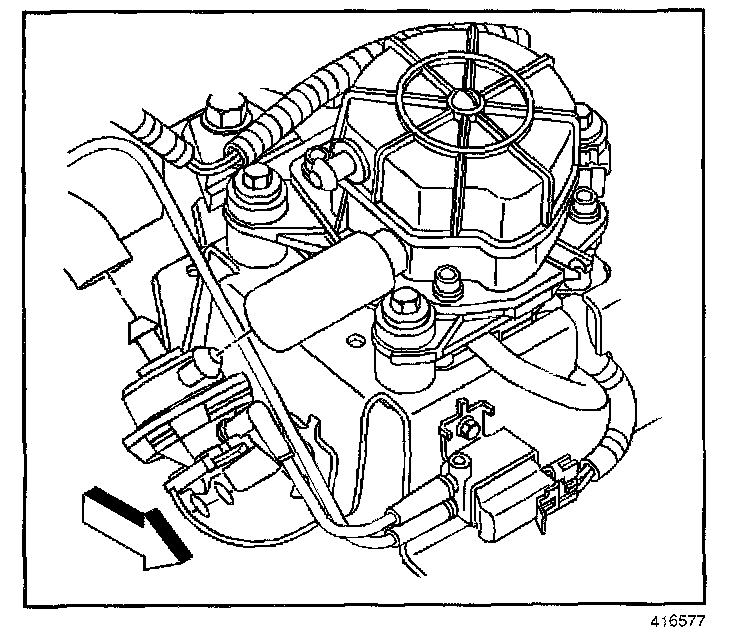 416577