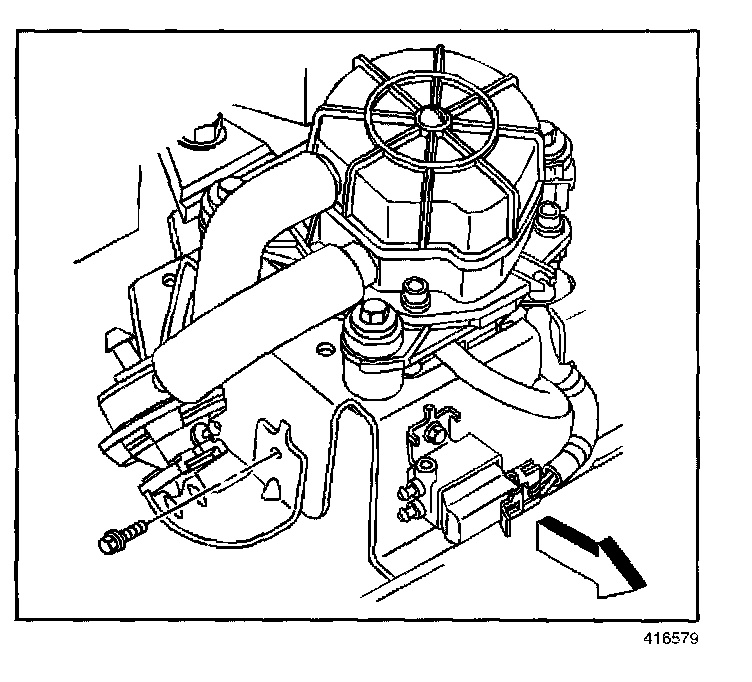 416579