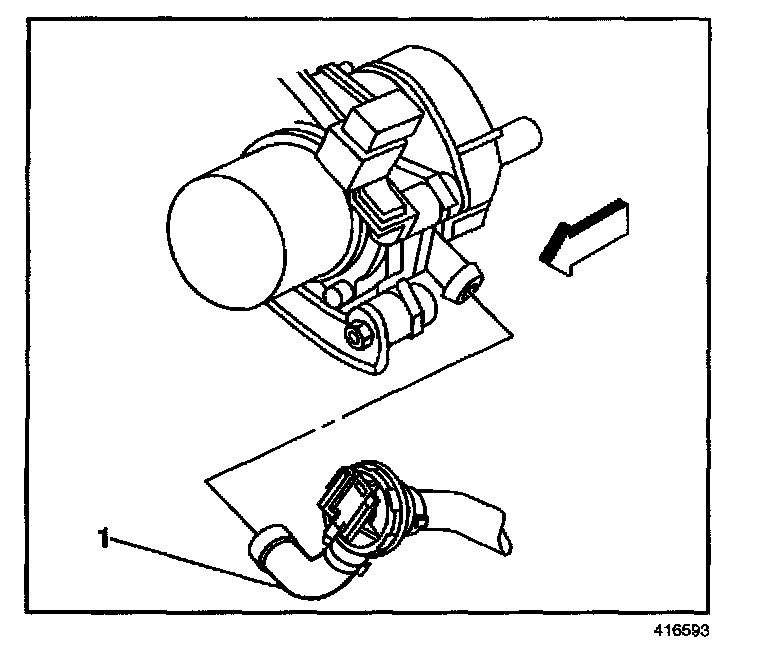 1

416593