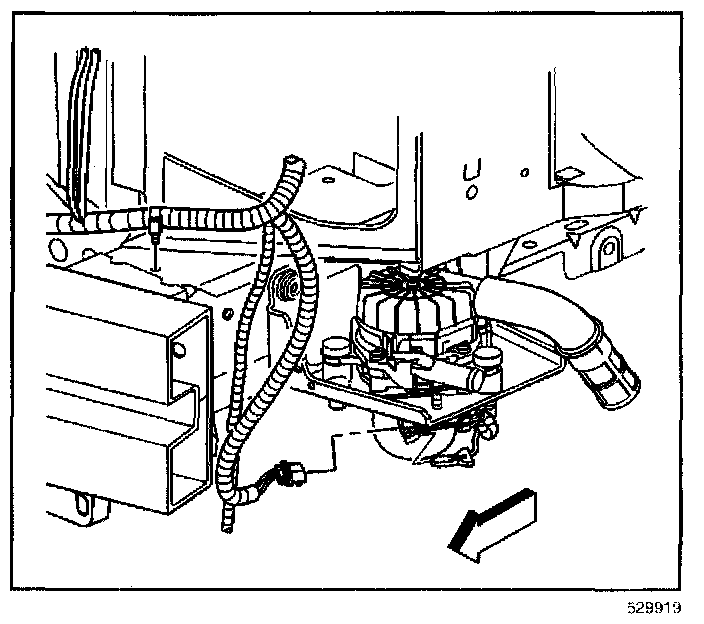 529919