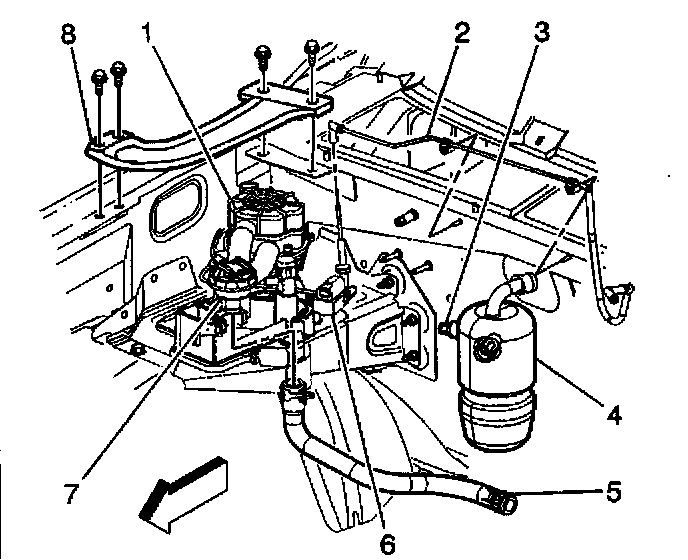 8
1
2
3
4
5
6
7