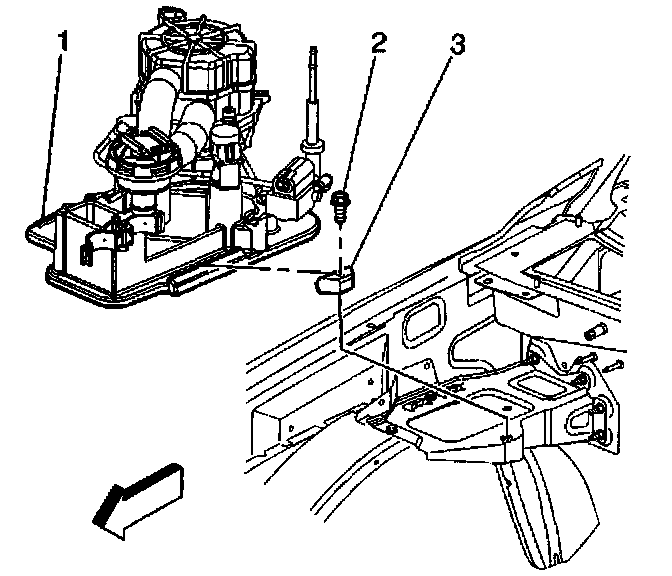 1
2
3