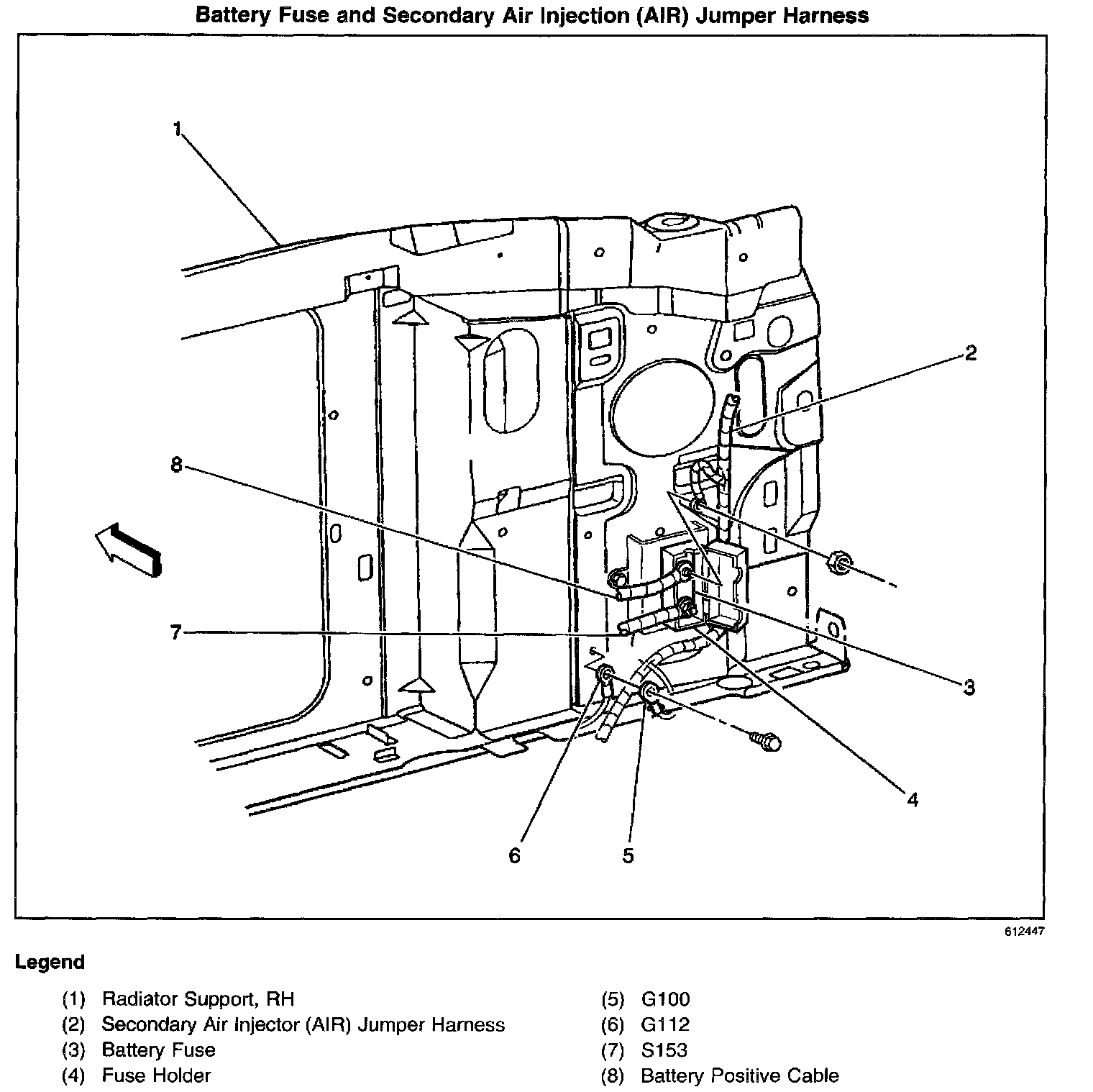 Battery Fuse and Secondary Air Injection (AIR) Jumper Harness

1

2

8

7

3

4

6

5

612447

Legend

(1) Radiator Support, RH
(2) Secondary Air Injector (AIR) Jumper Harness
(3) Battery Fuse
(4) Fuse Holder

(5) G100
(6) G112
(7) S153
(8) Battery Positive Cable