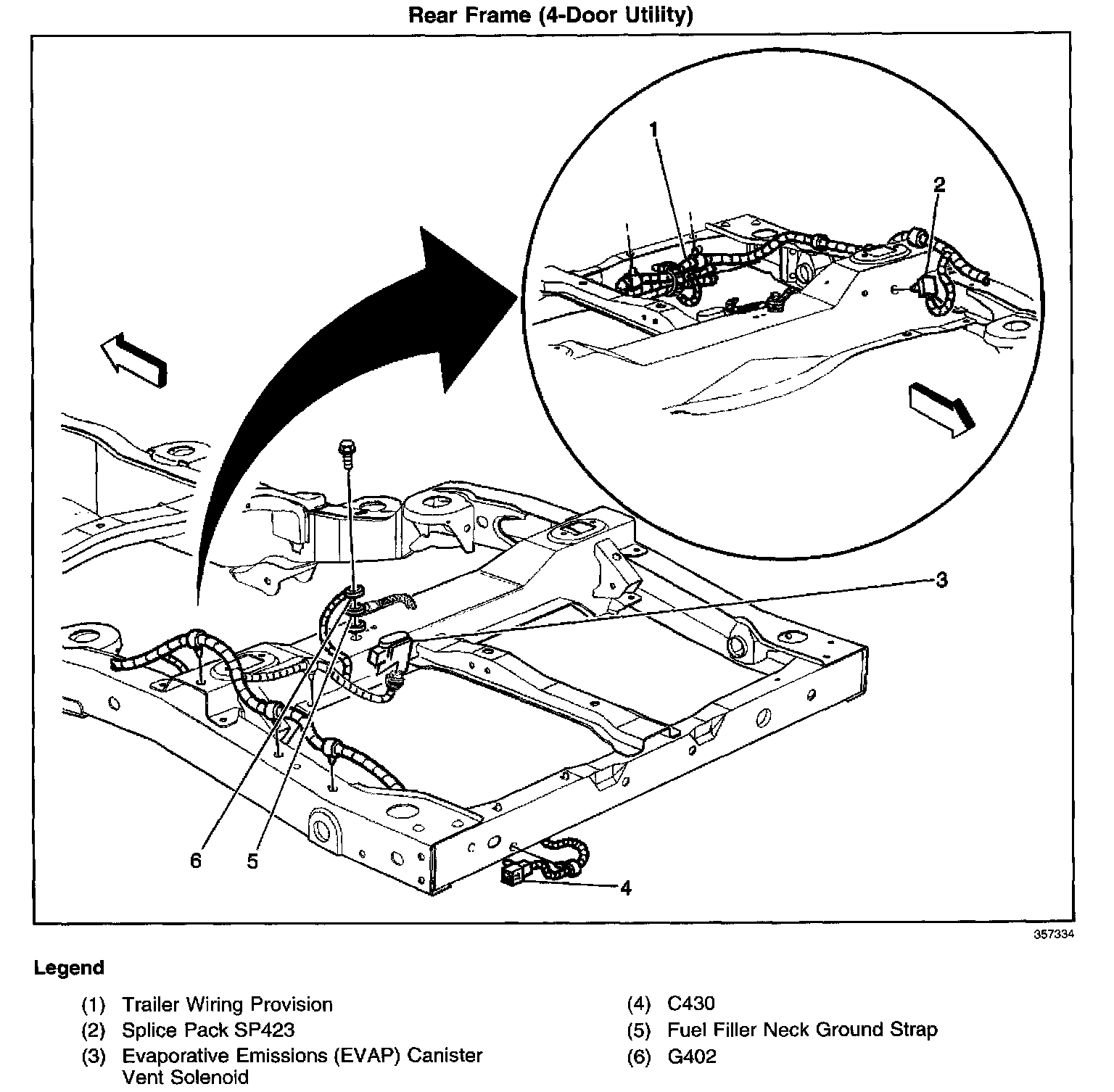 Rear Frame (4-Door Utility)

1

2

3

6

5

4

357334

Legend

(1) Trailer Wiring Provision
(2) Splice Pack SP423
(3) Evaporative Emissions (EVAP) Canister Vent Solenoid

(4) C430
(5) Fuel Filler Neck Ground Strap
(6) G402