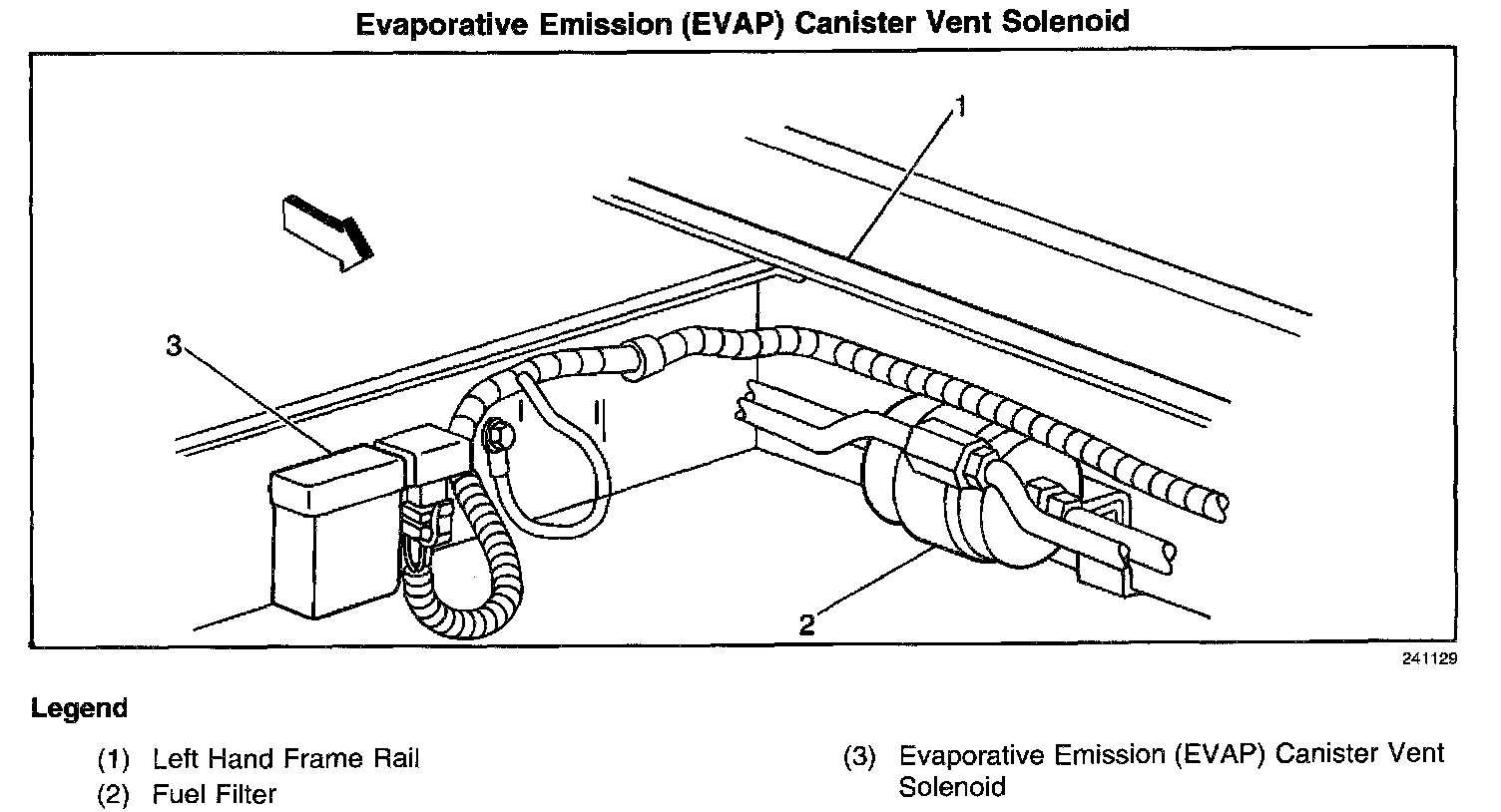 Evaporative Emission (EVAP) Canister Vent Solenoid

1

3

2

241129

Legend

(1) Left Hand Frame Rail
(2) Fuel Filter

(3) Evaporative Emission (EVAP) Canister Vent Solenoid