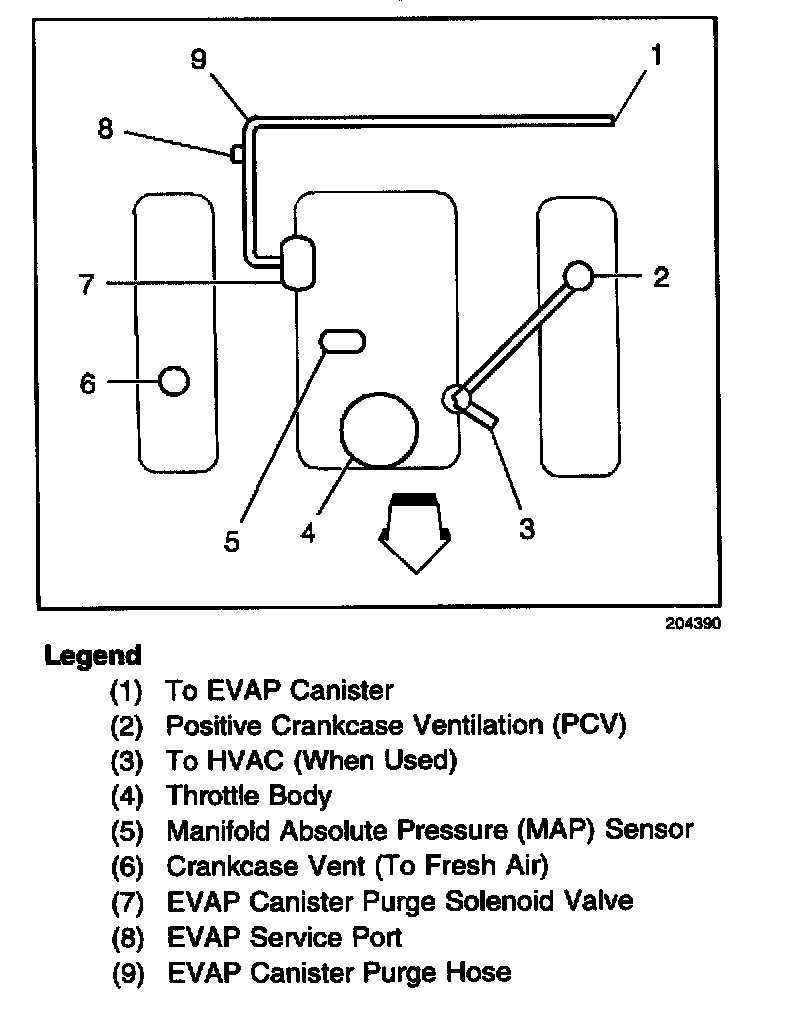 9
1
8
7
2
6
5
4
3
204390

Legend
(1) To EVAP Canister
(2) Positive Crankcase Ventilation (PCV)
(3) To HVAC (When Used)
(4) Throttle Body
(5) Manifold Absolute Pressure (MAP) Sensor
(6) Crankcase Vent (To Fresh Air)
(7) EVAP Canister Purge Solenoid Valve
(8) EVAP Service Port
(9) EVAP Canister Purge Hose