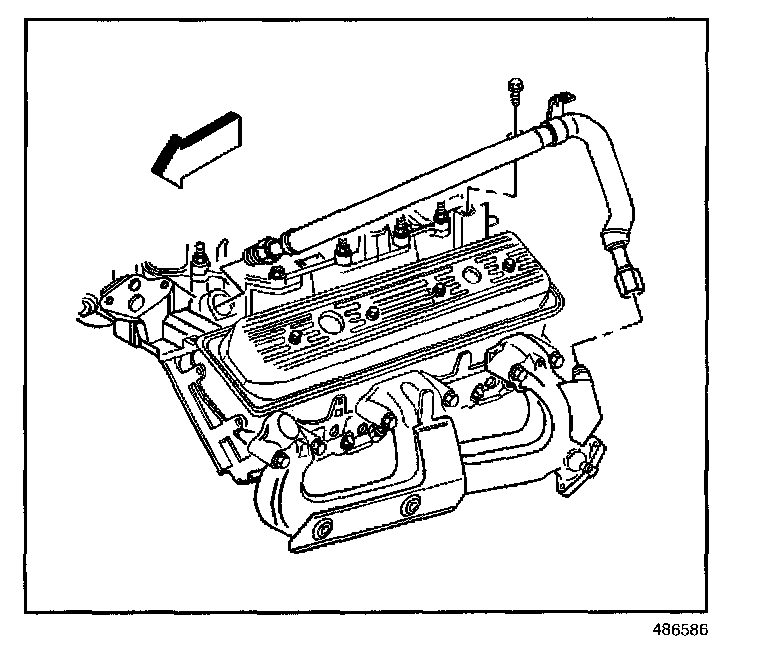 486586