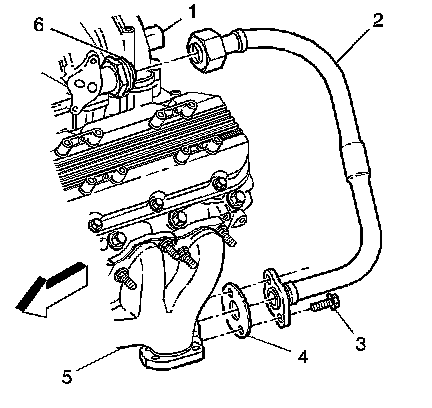 6
1
2
3
4
5