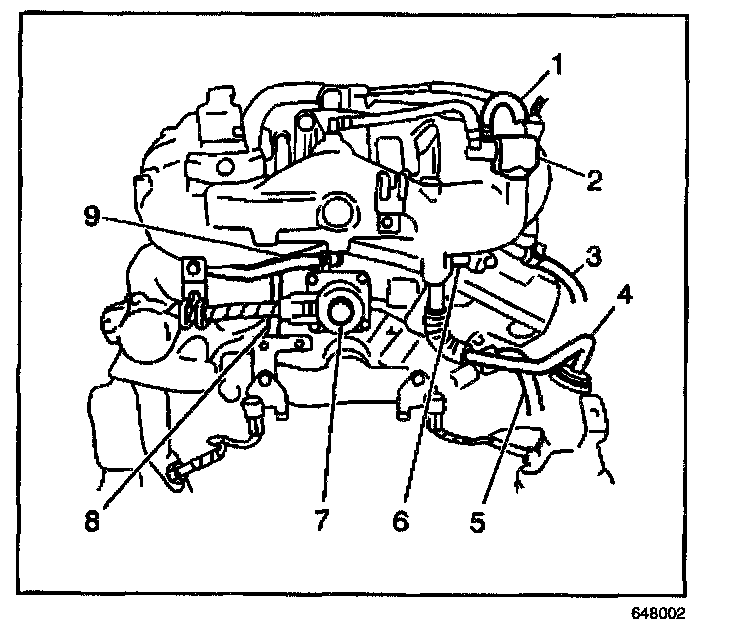 1
2
9
3
4
8
7
6
5
648002