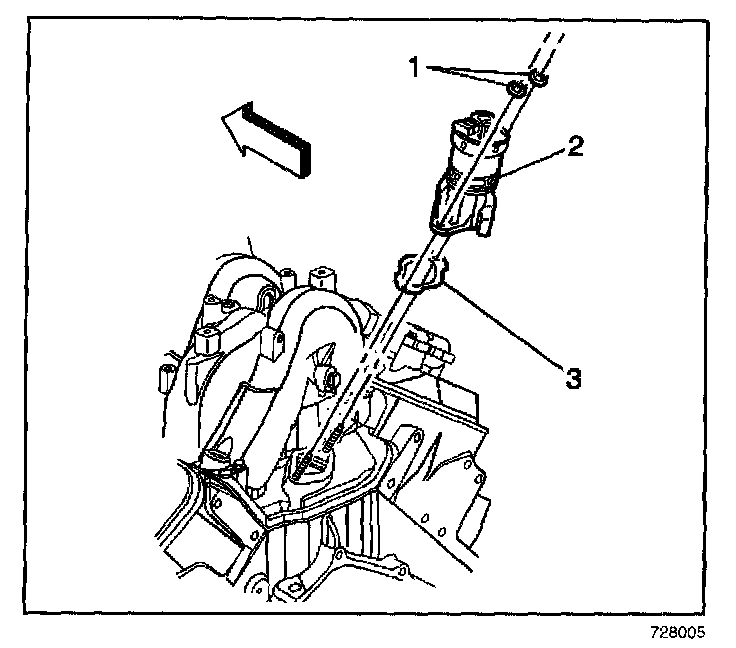 1
2
3
728005