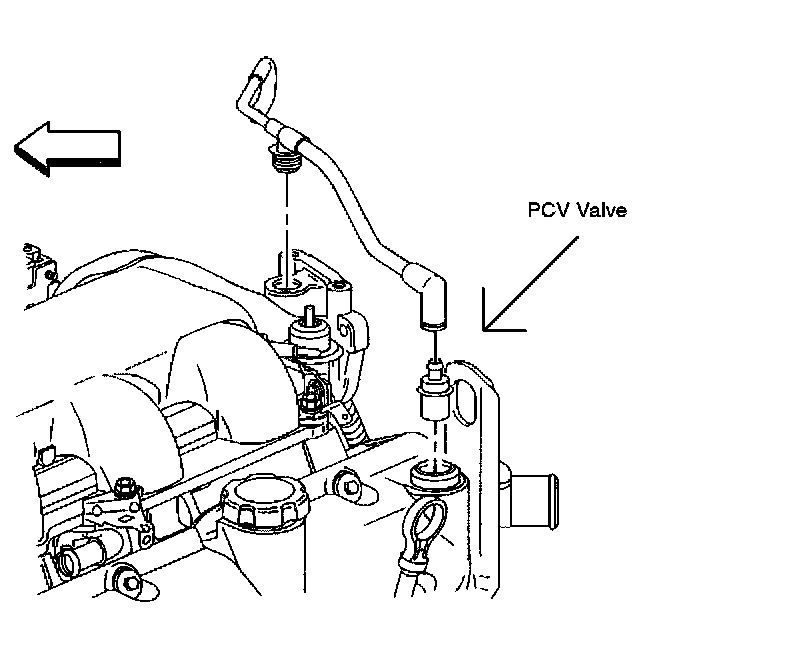 PCV Valve