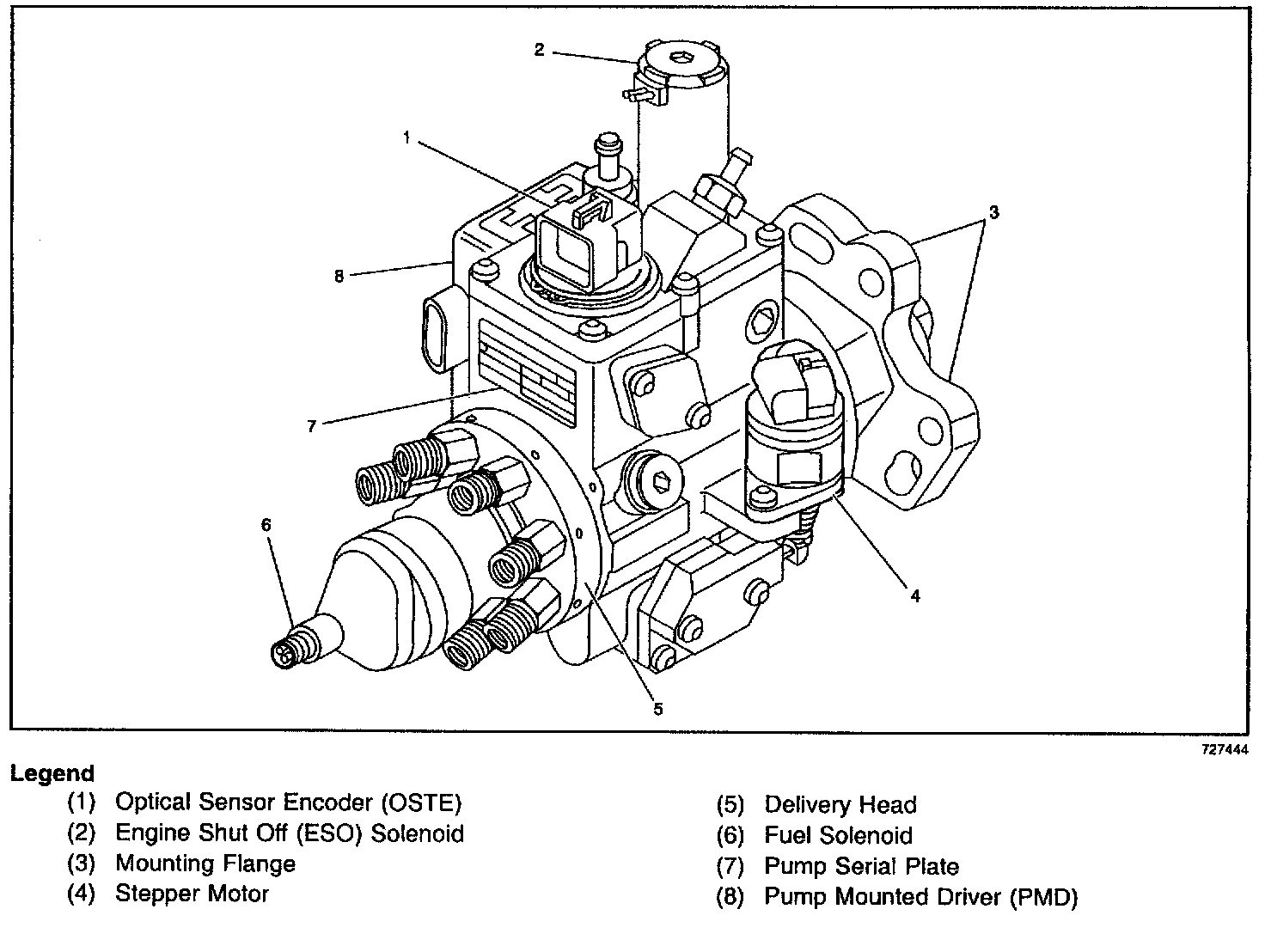 2

1

3

8

7

6

4

5

727444

Legend
(1) Optical Sensor Encoder (OSTE)
(2) Engine Shut Off (ESO) Solenoid
(3) Mounting Flange
(4) Stepper Motor

(5) Delivery Head
(6) Fuel Solenoid
(7) Pump Serial Plate
(8) Pump Mounted Driver (PMD)