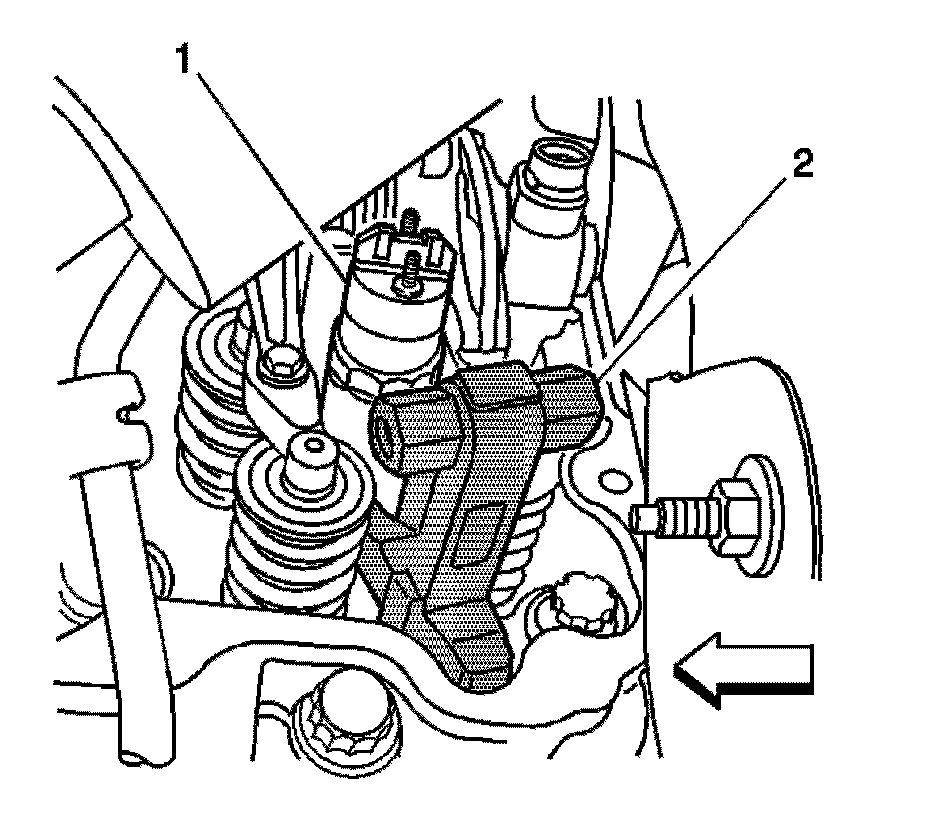 1
2