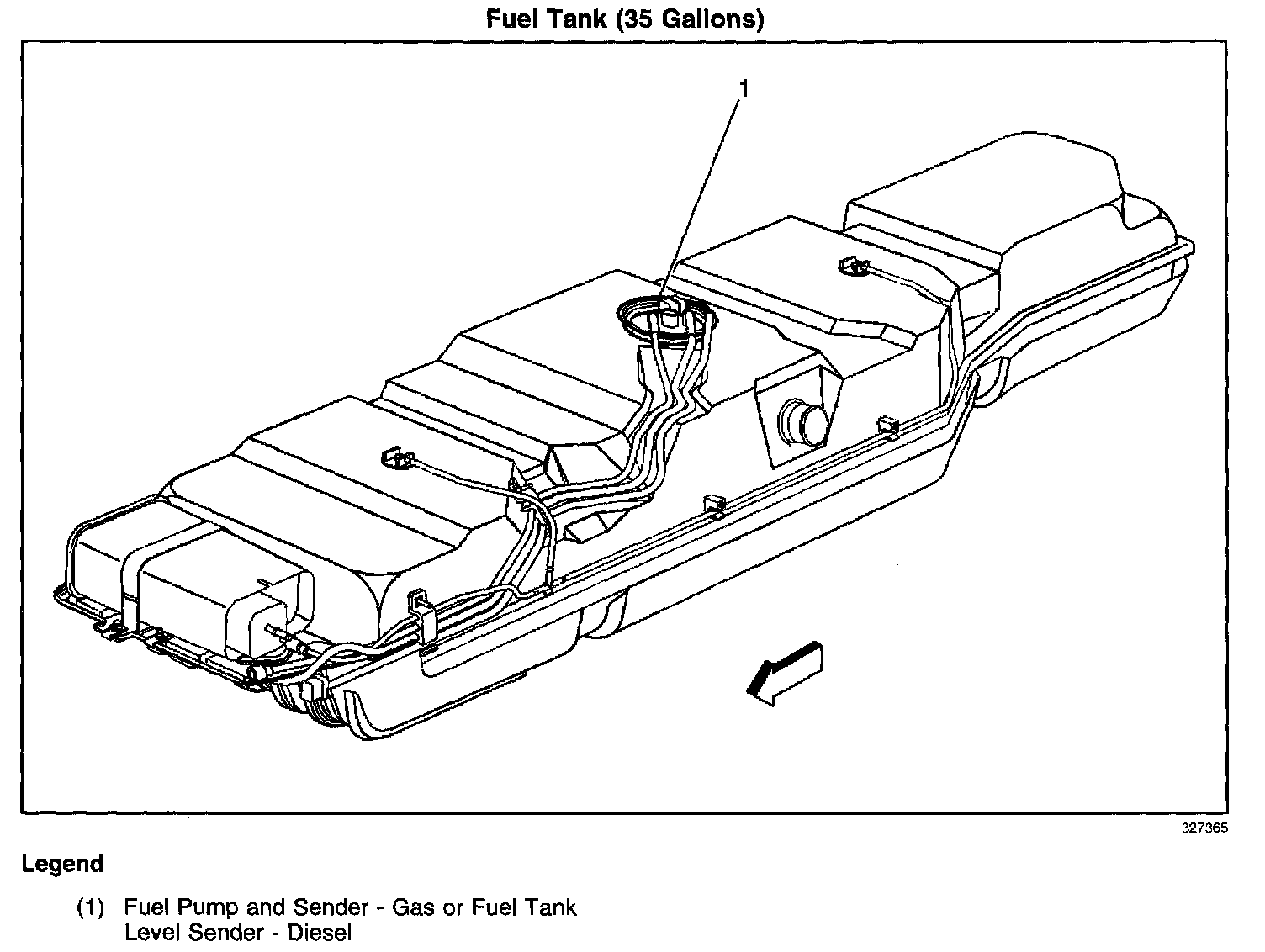 Fuel Tank (35 Gallons)

1

327365

Legend

(1) Fuel Pump and Sender - Gas or Fuel Tank Level Sender - Diesel