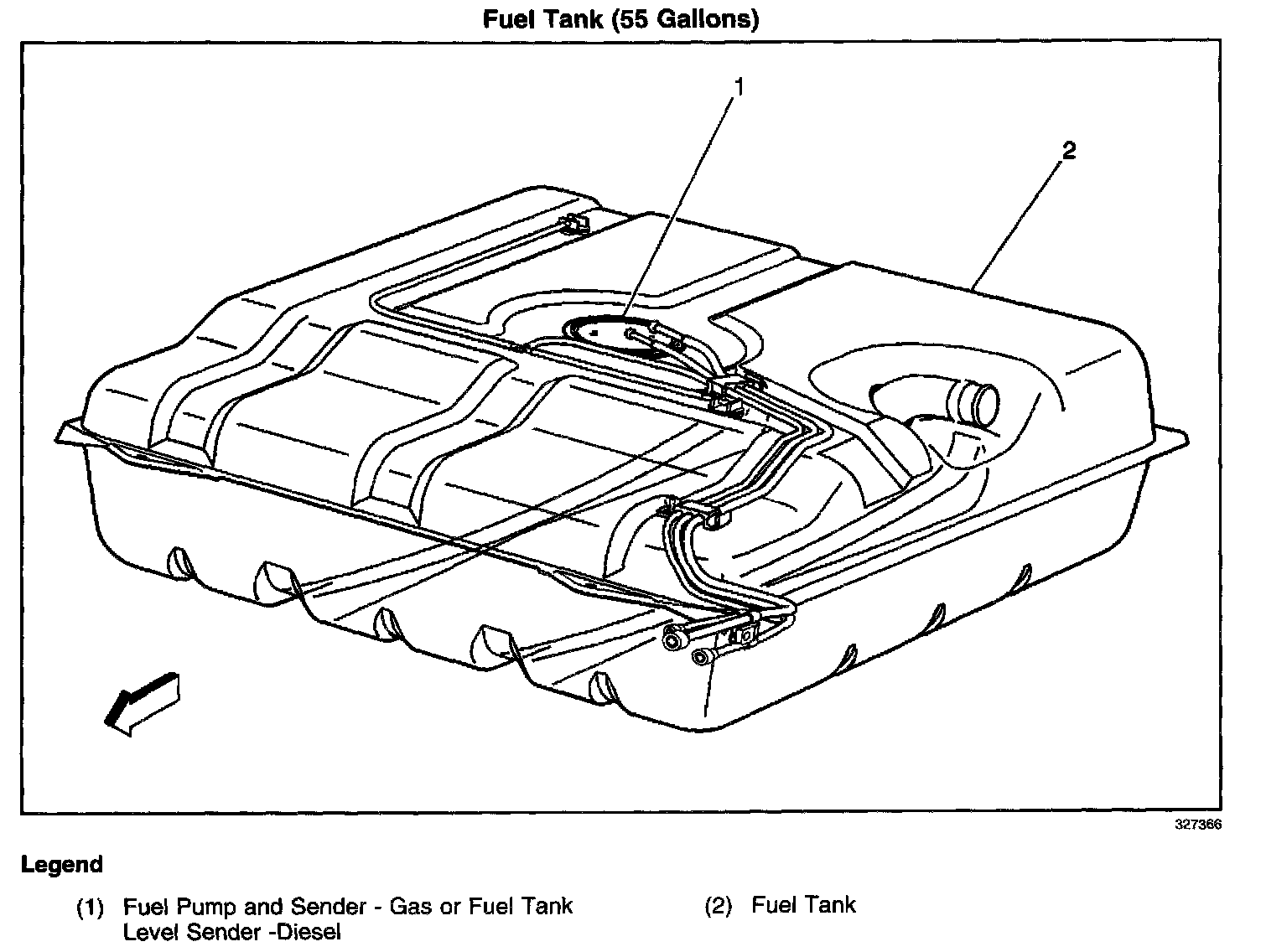 Fuel Tank (55 Gallons)

1

2

327366

Legend

(1) Fuel Pump and Sender - Gas or Fuel Tank Level Sender -Diesel

(2) Fuel Tank