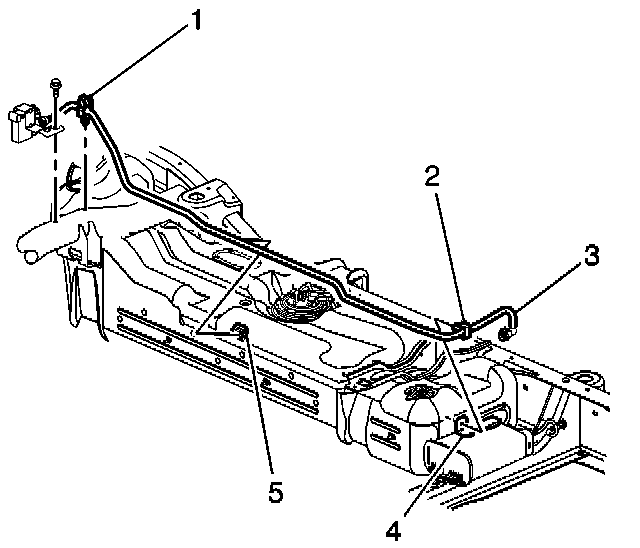 1
2
3
5
4