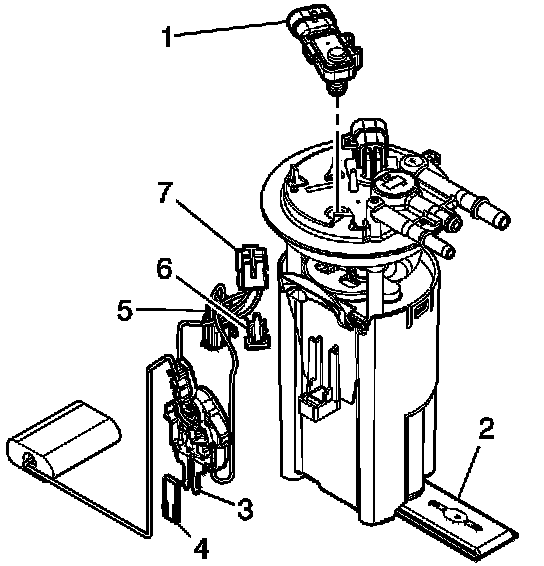 1
7
6
5
2
3
4