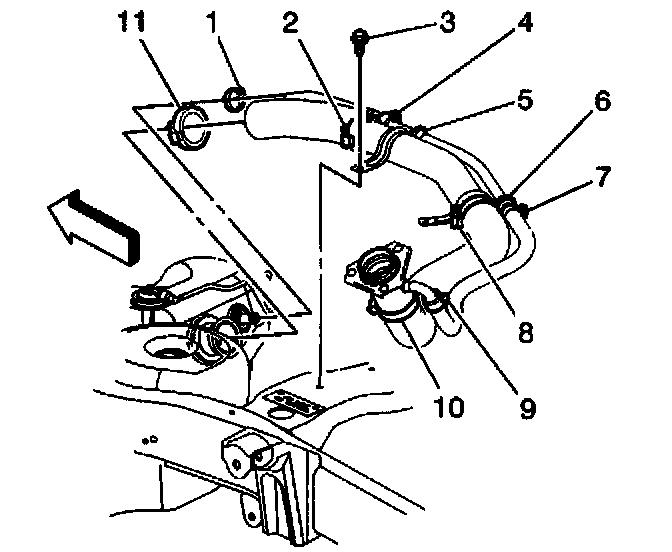 11
1
2
3
4
5
6
7
8
9
10