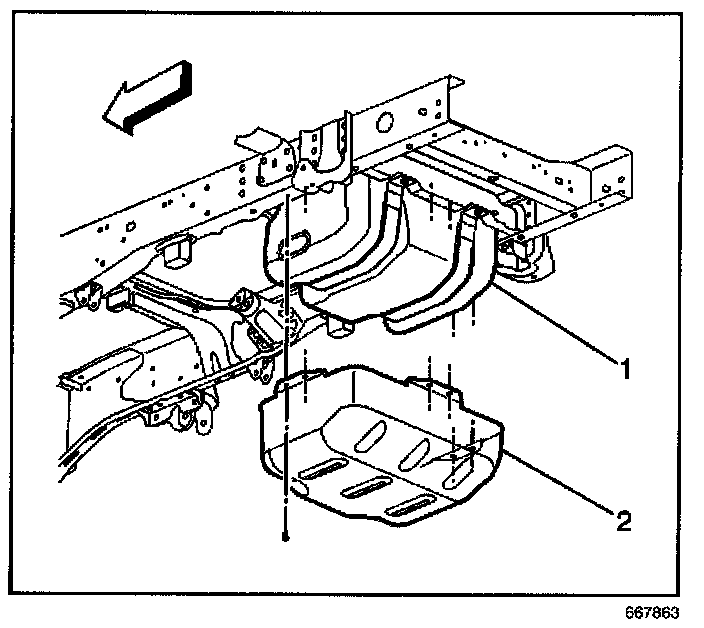 1

2

667863