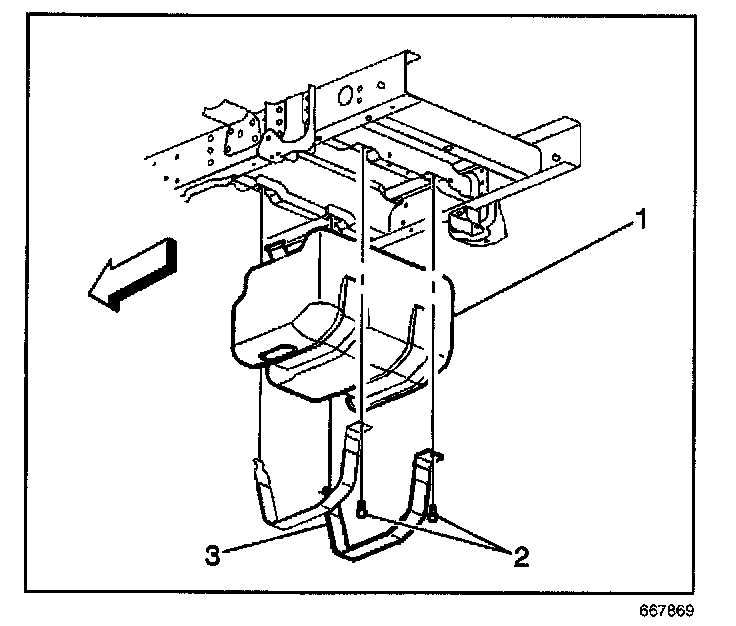 1

3

2

667869