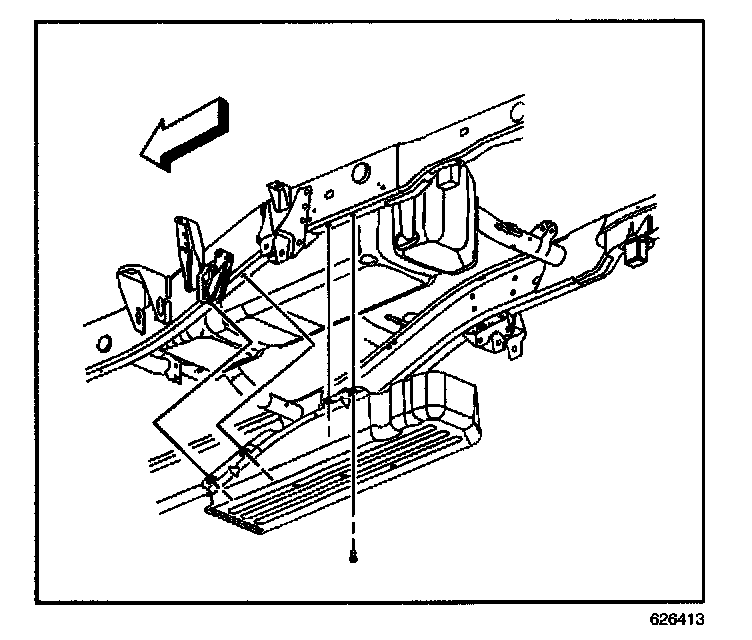 626413