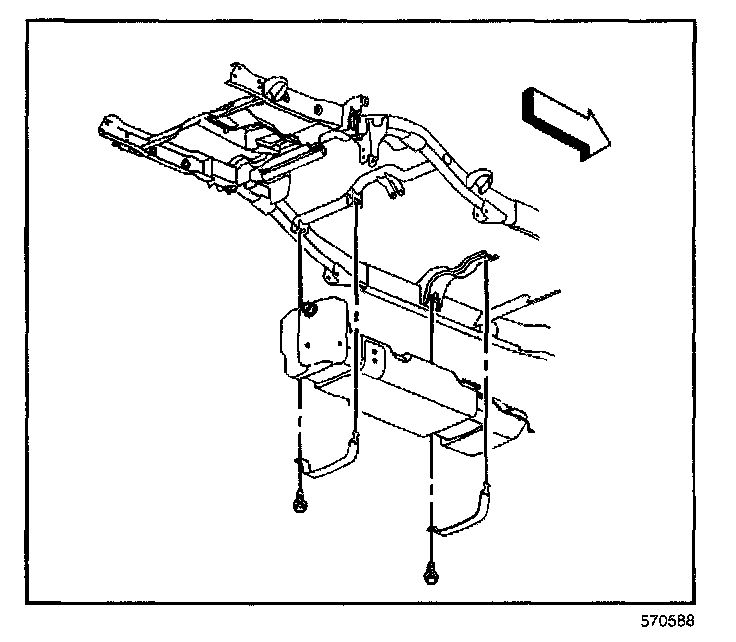 570588