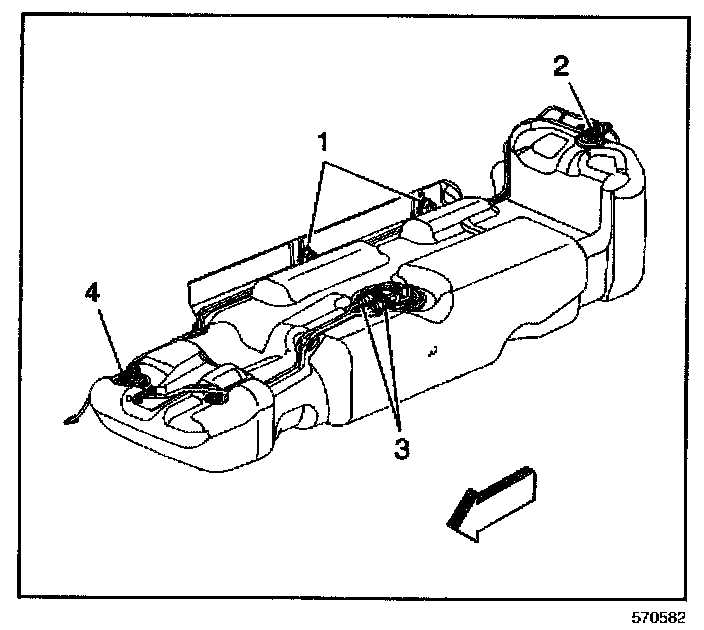 2
1
4
3
570582