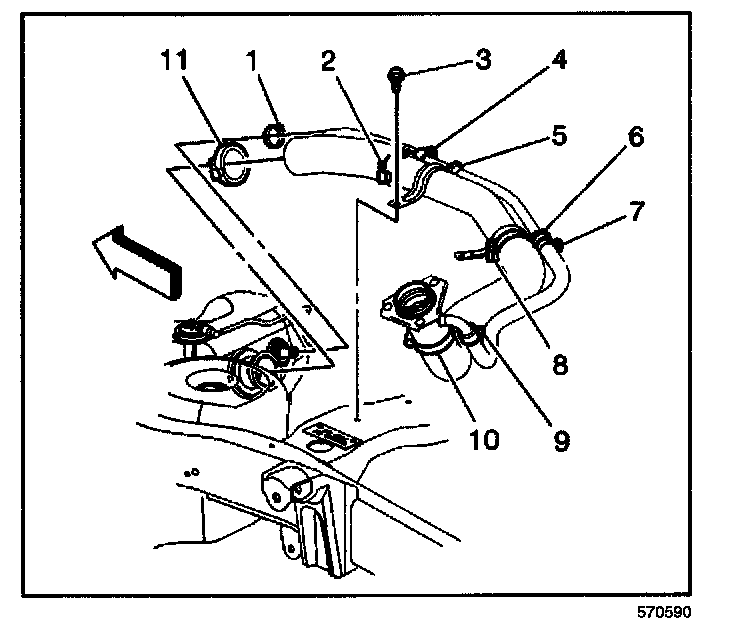 11
1
2
3
4
5
6
7
8
9
10
570590