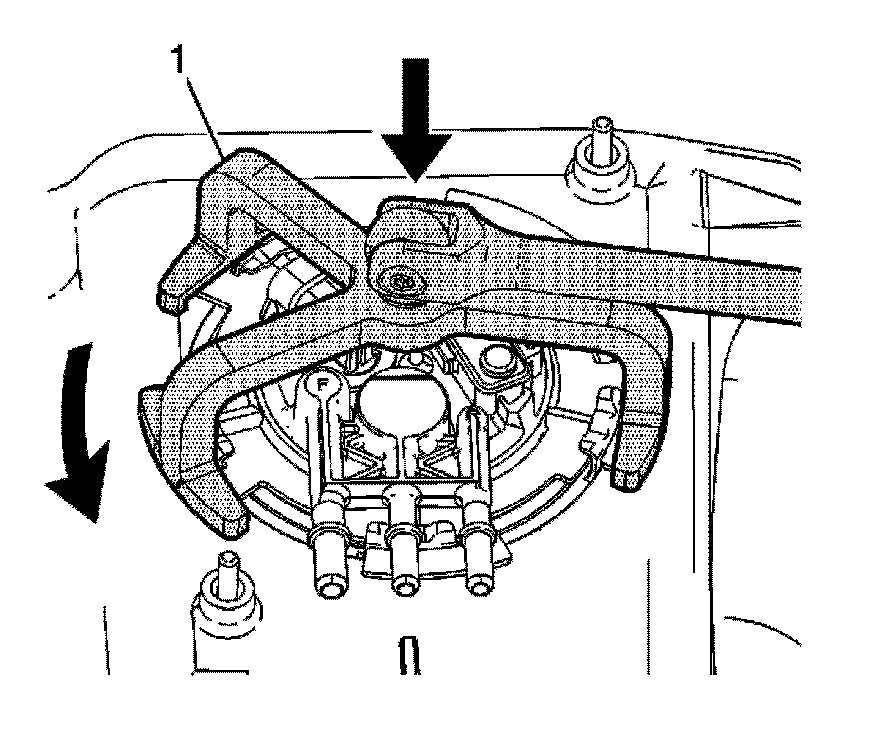 1

F